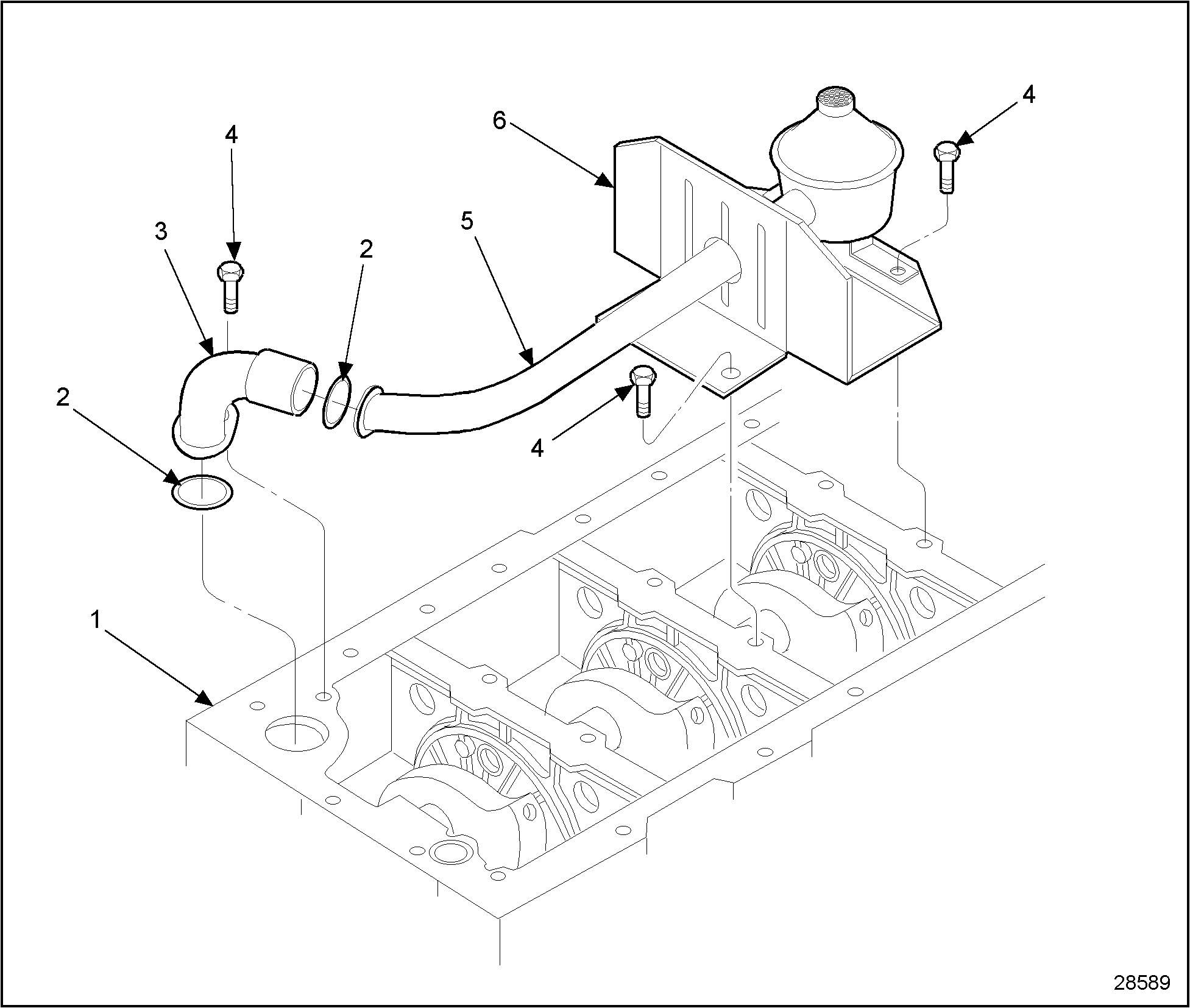 4
6
4
3
2
5
2
4
1
28589