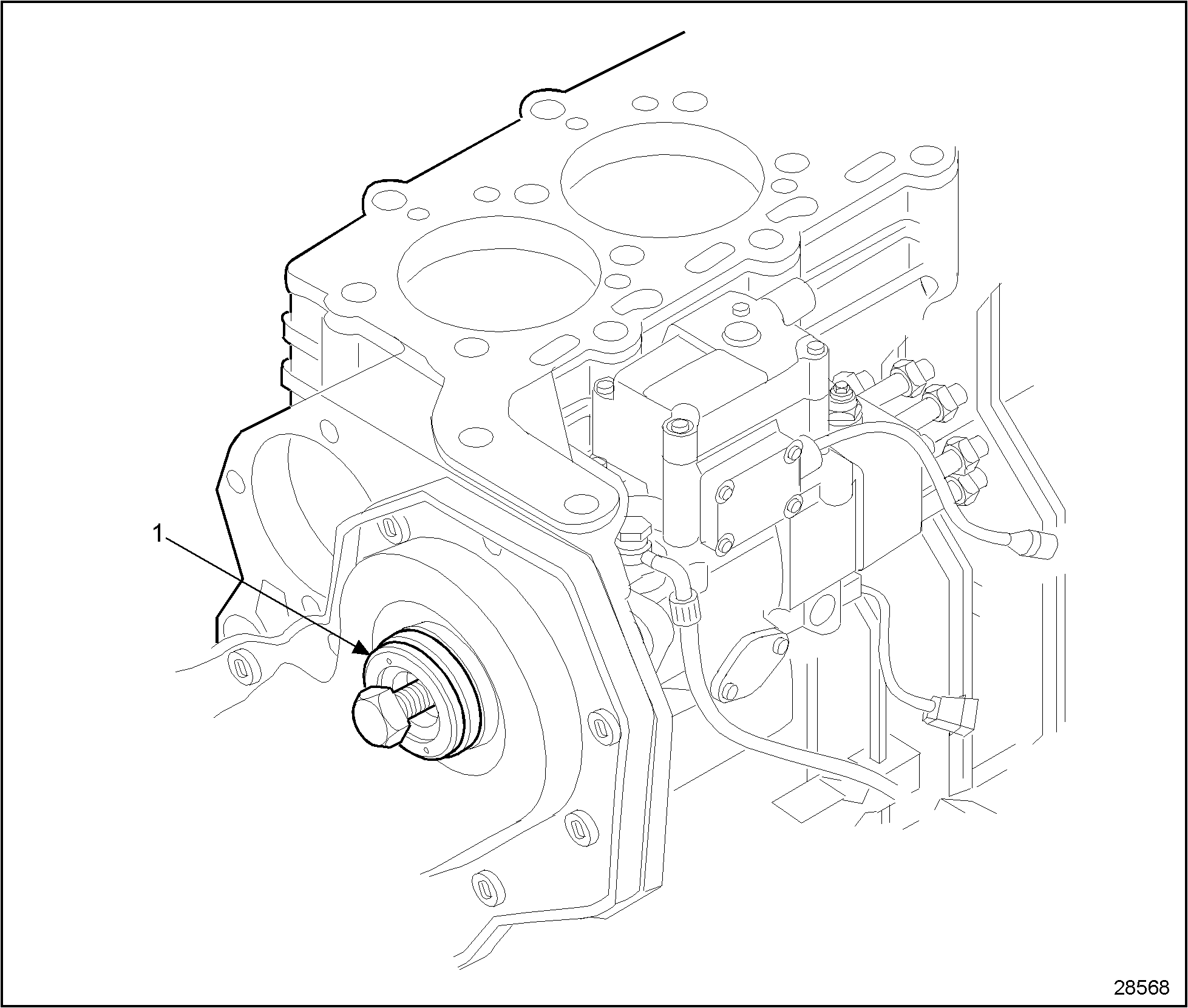 1

28568