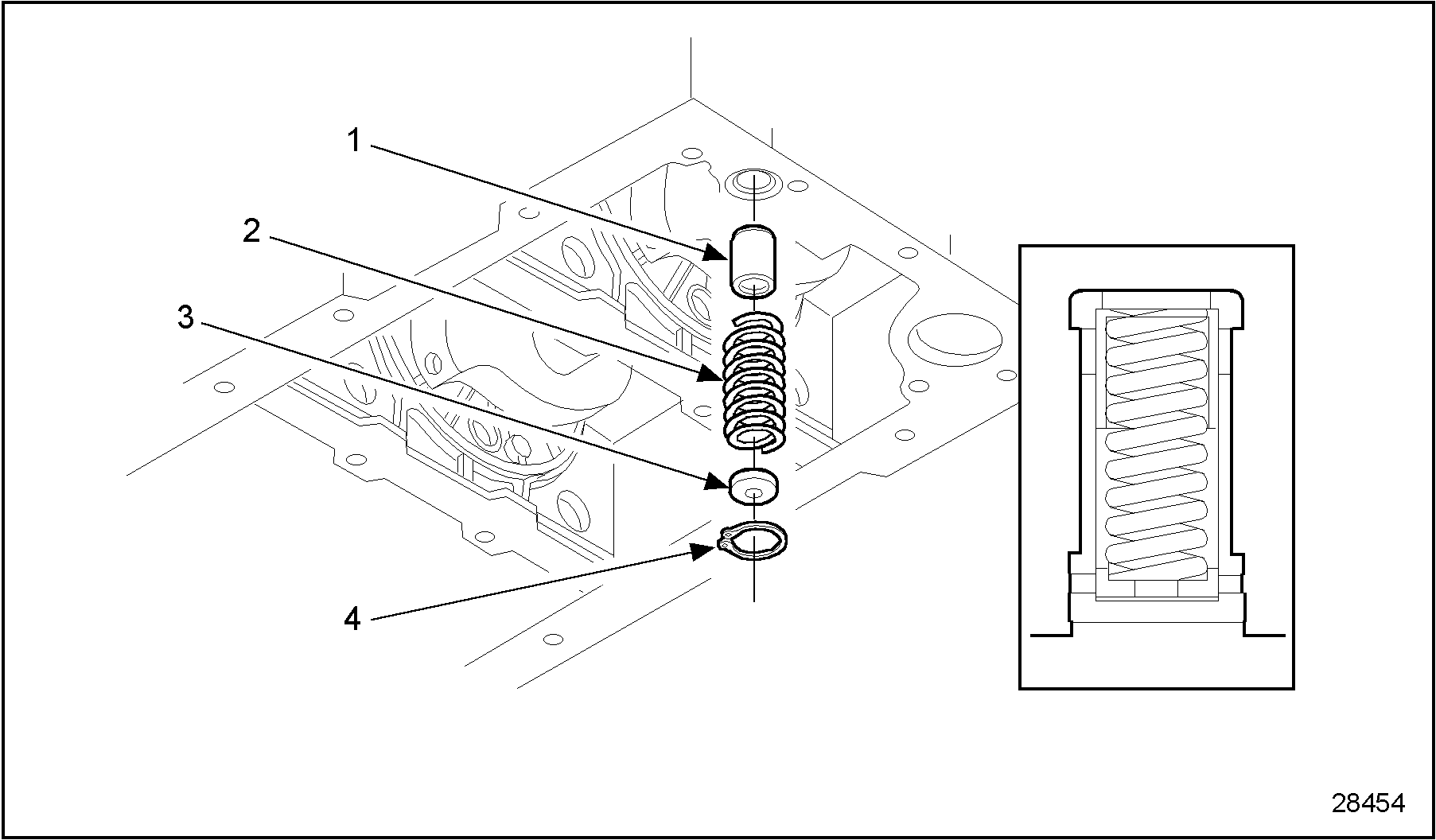 1
2
3
4
28454