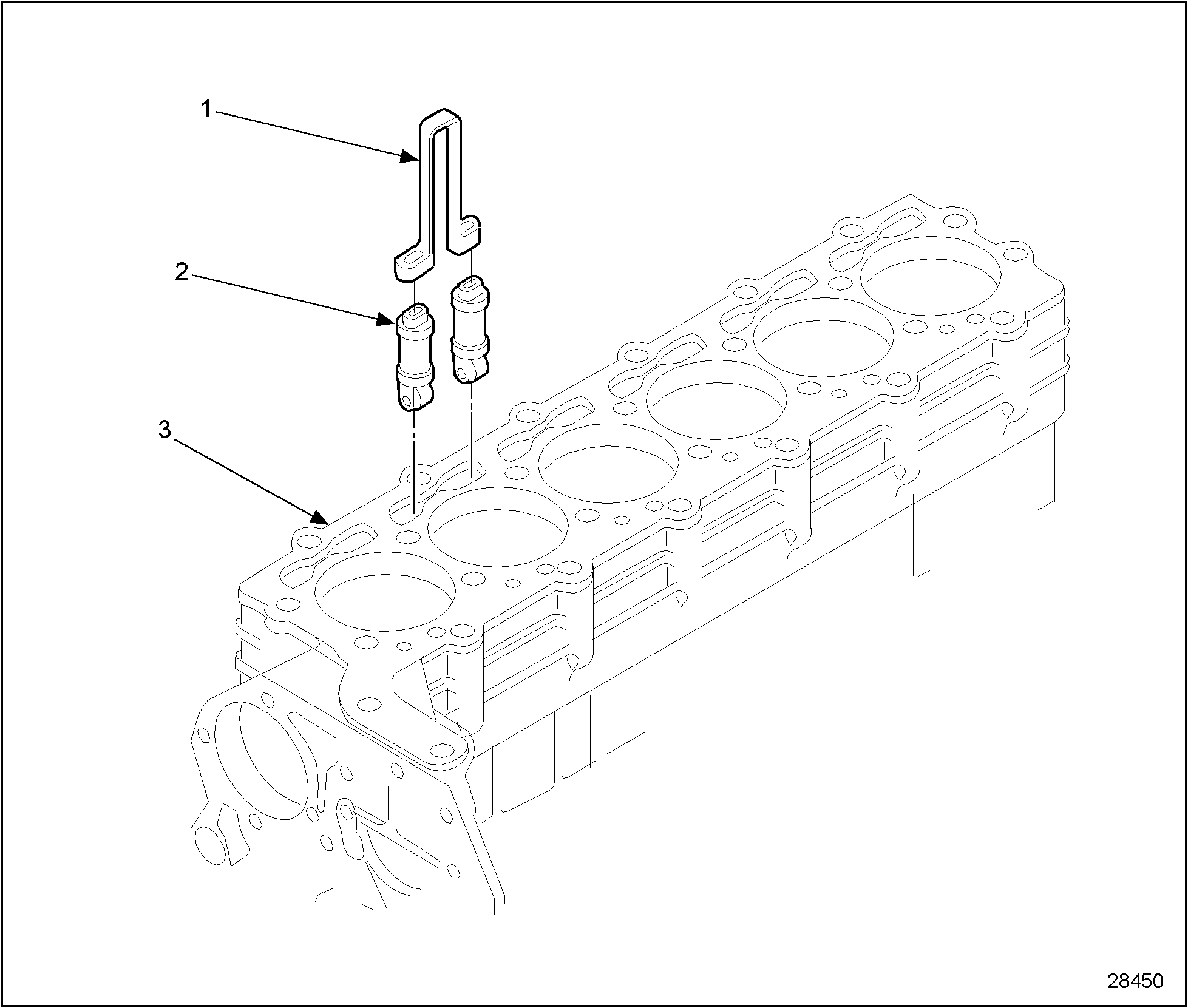 1

2

3

28450