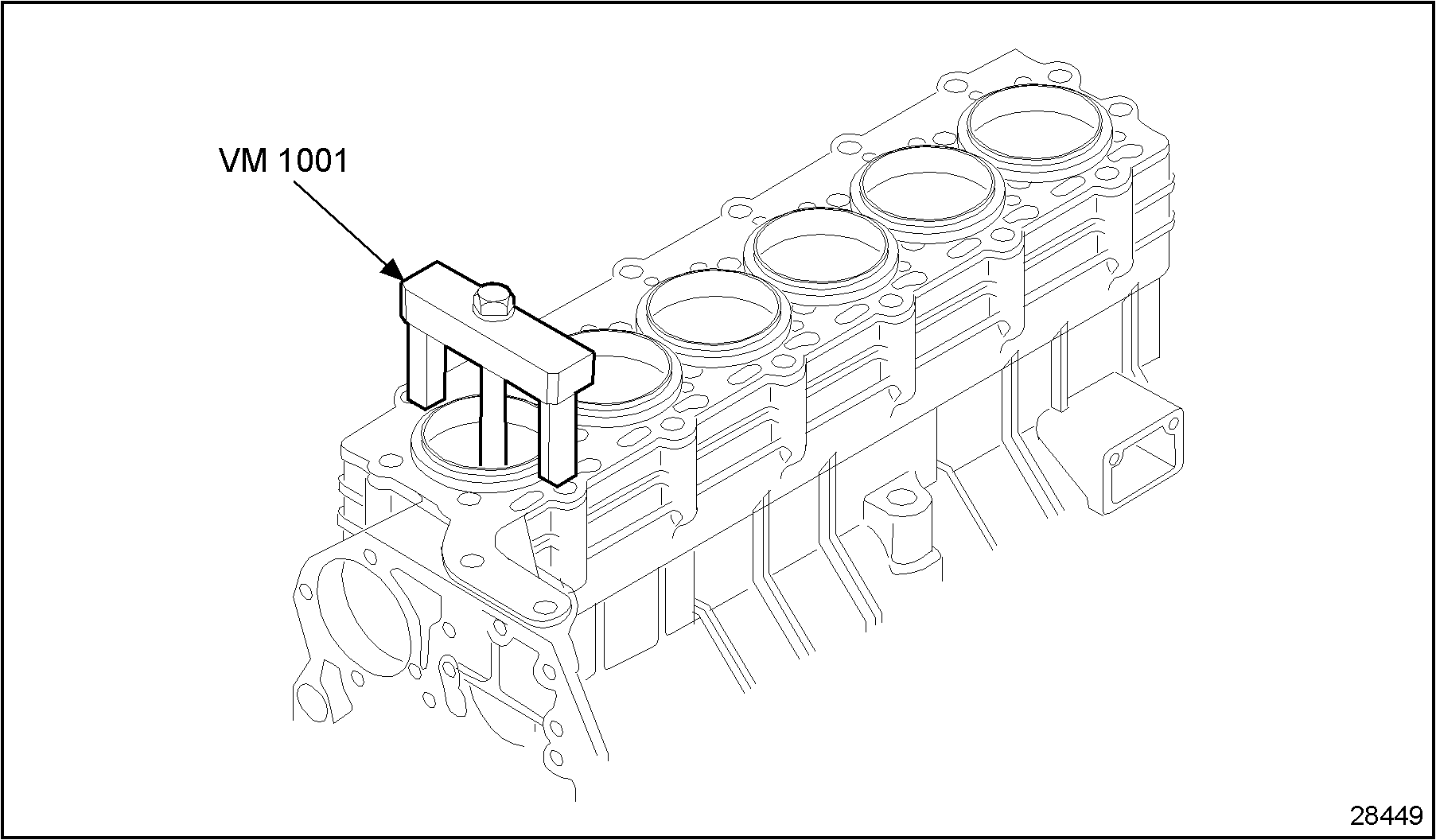 VM 1001

28449