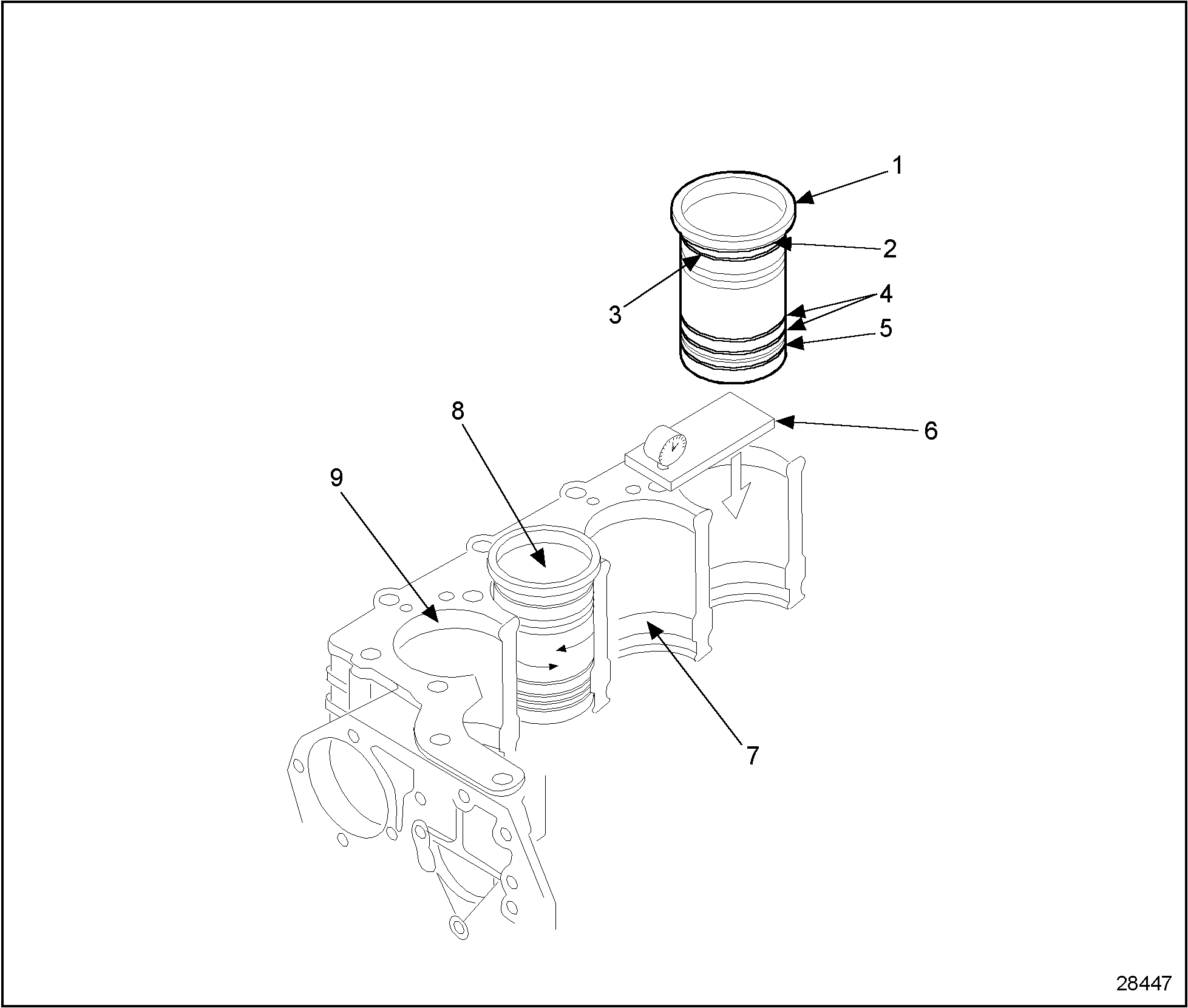 1
2
3
4
5
8
6
9
7
28447