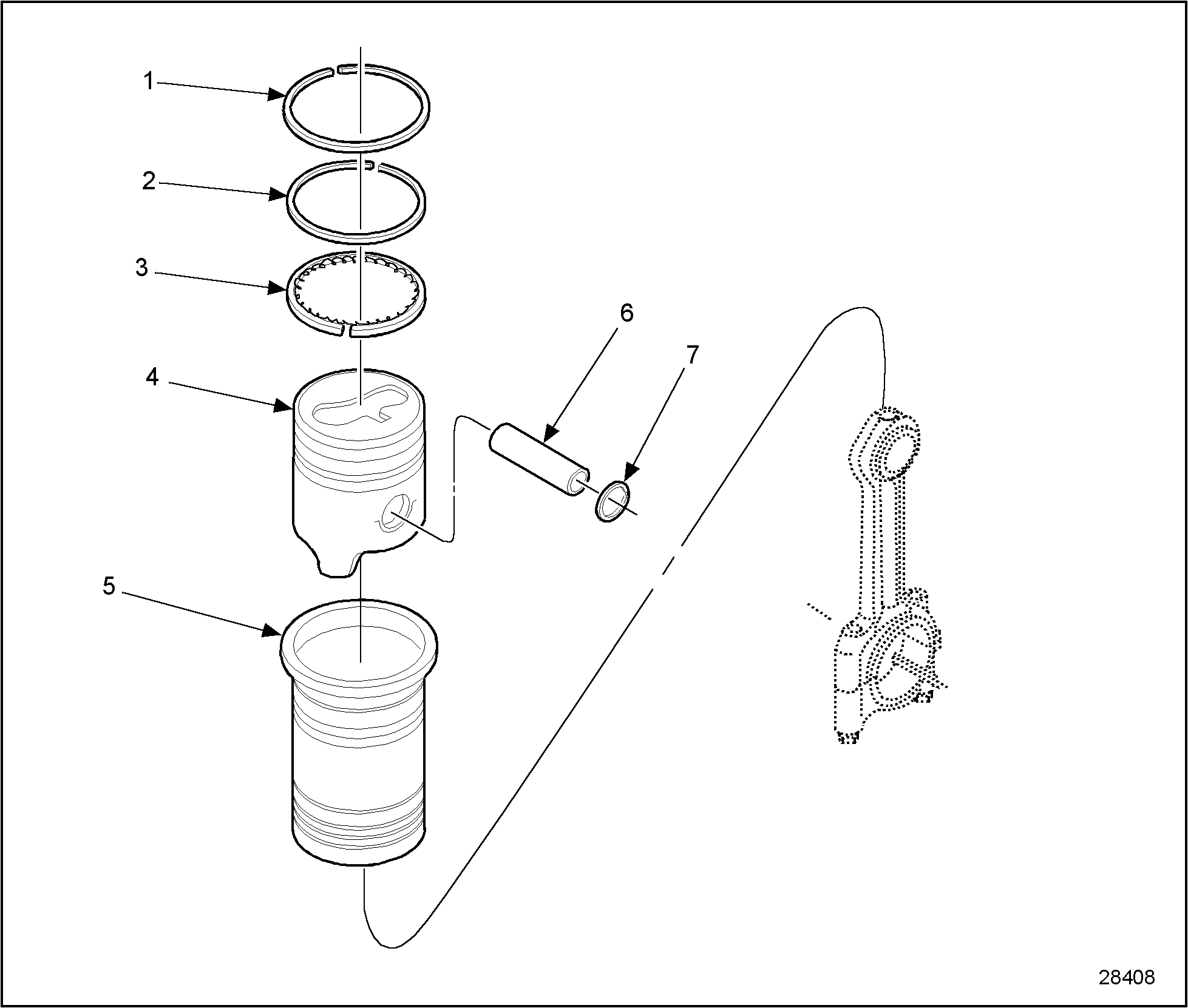 1
2
3
4
5
6
7
28408