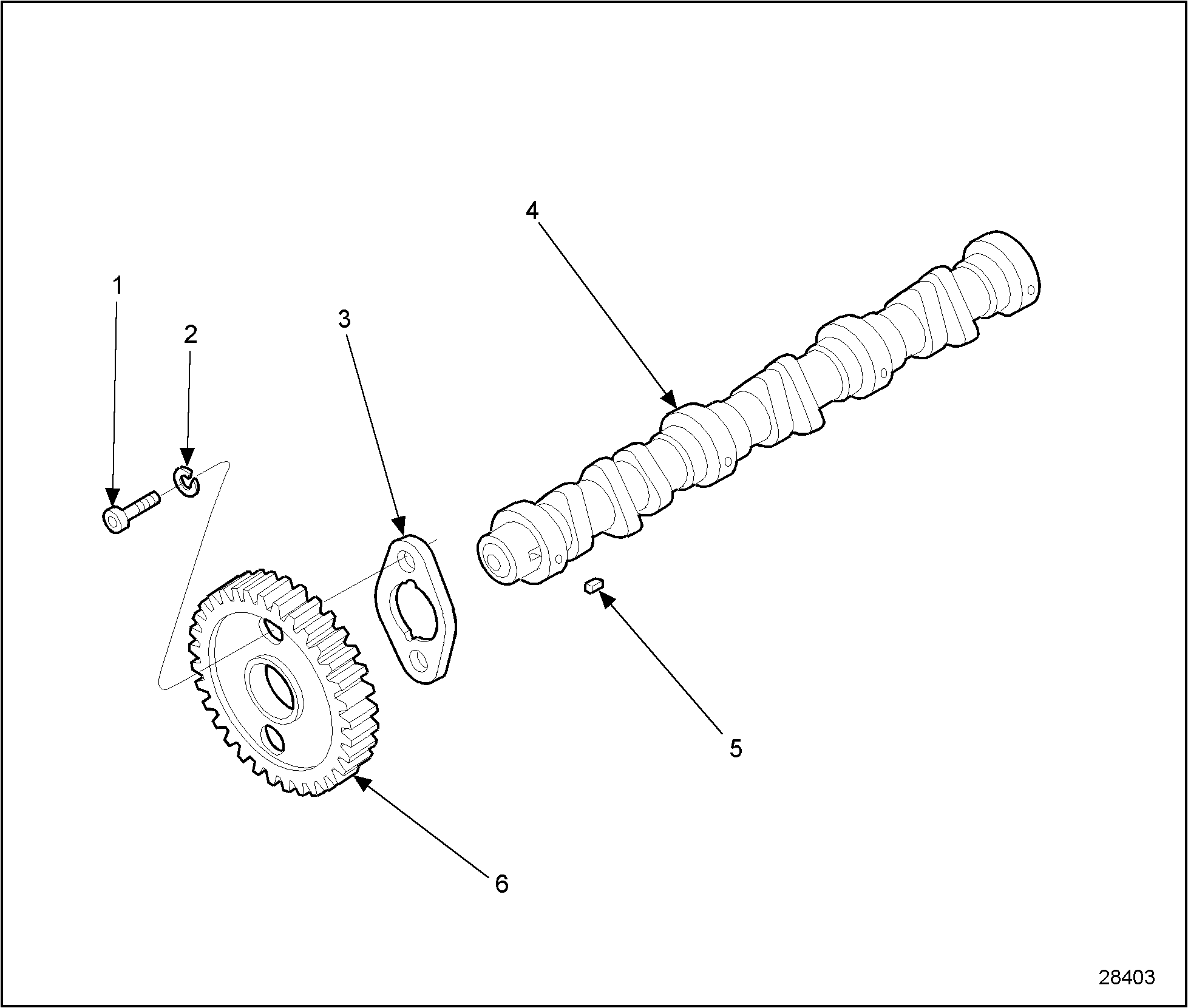 4

1

2

3

5

6

28403