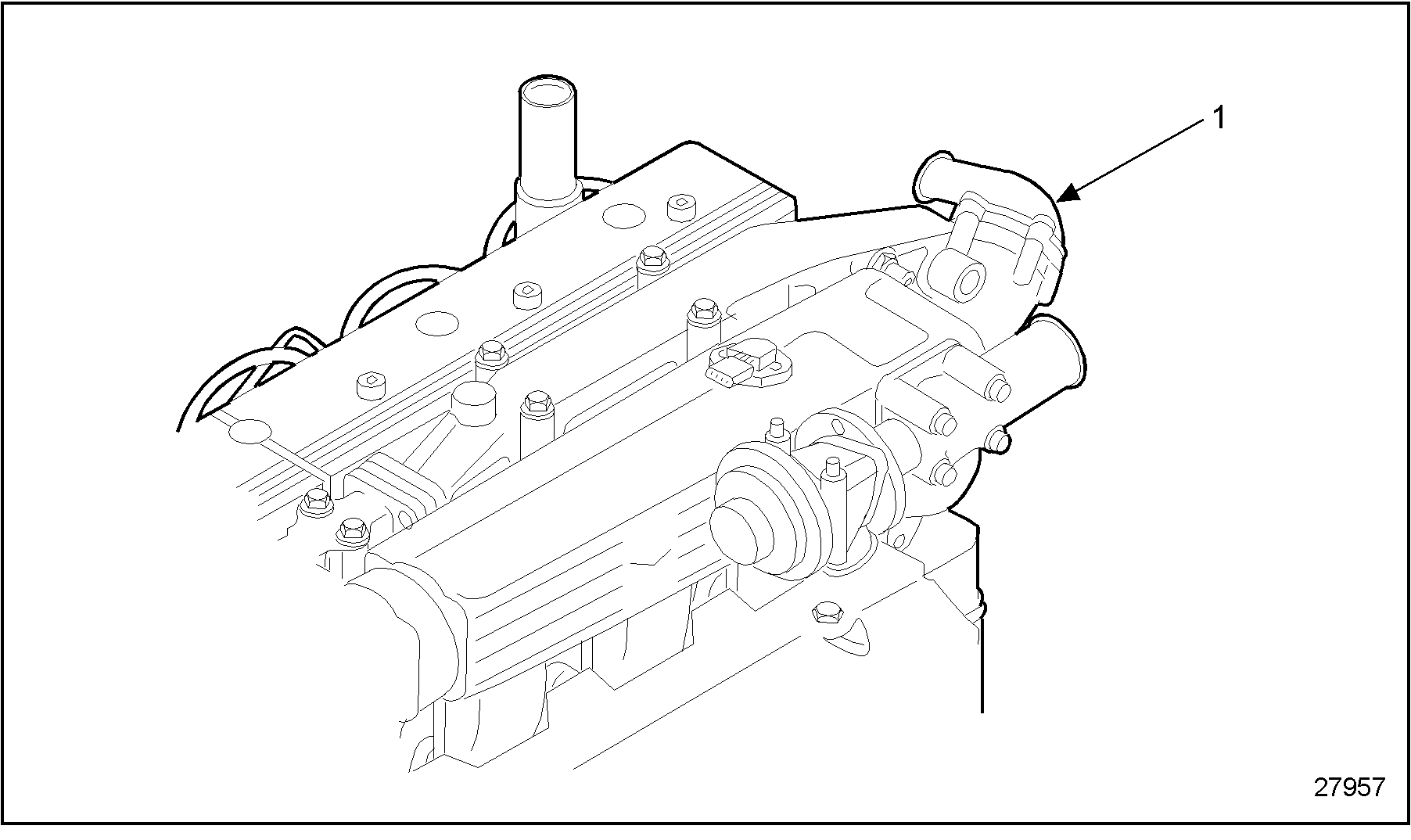 1

27957