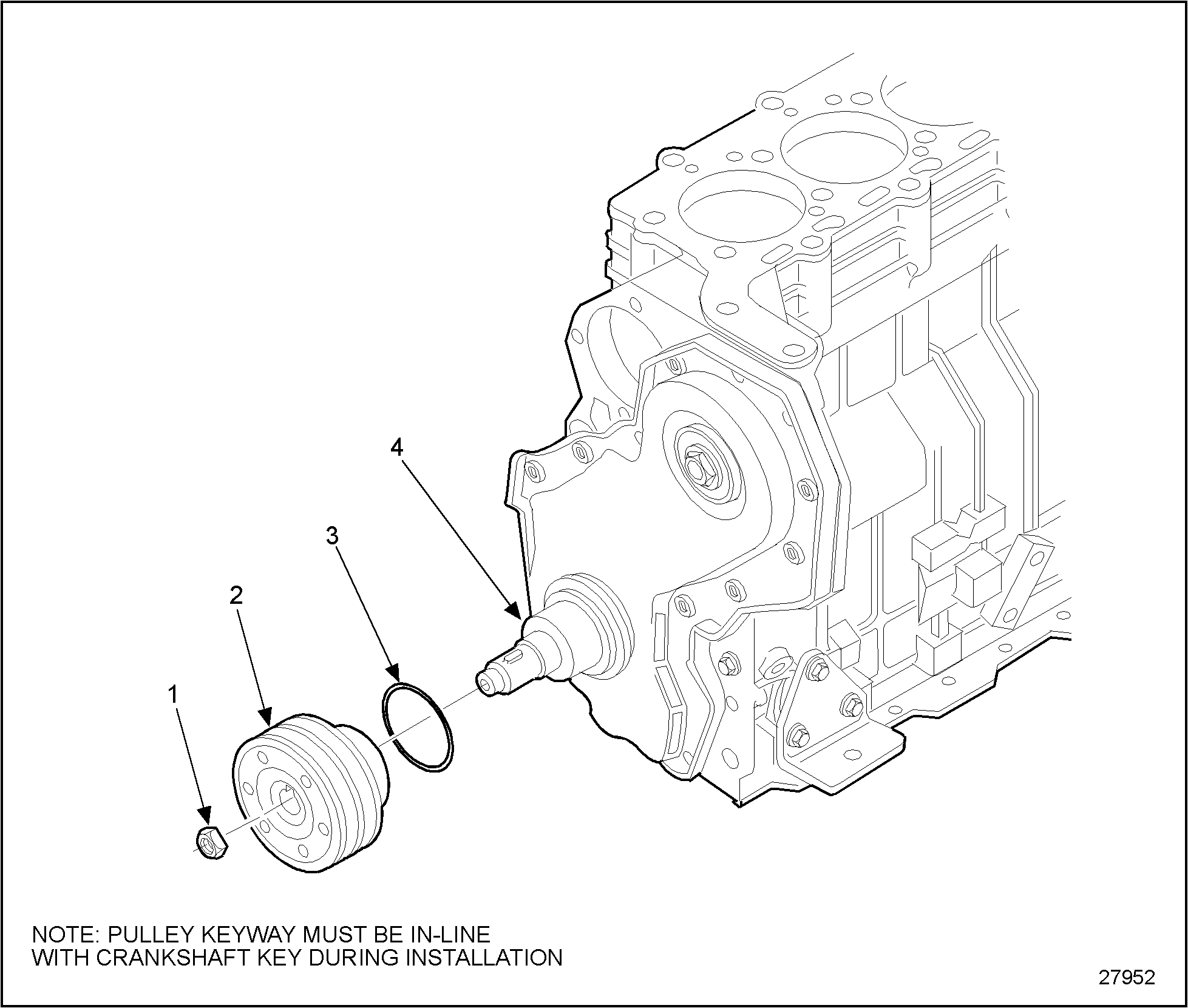 4

3

2

1

NOTE: PULLEY KEYWAY MUST BE IN-LINE WITH CRANKSHAFT KEY DURING INSTALLATION

27952