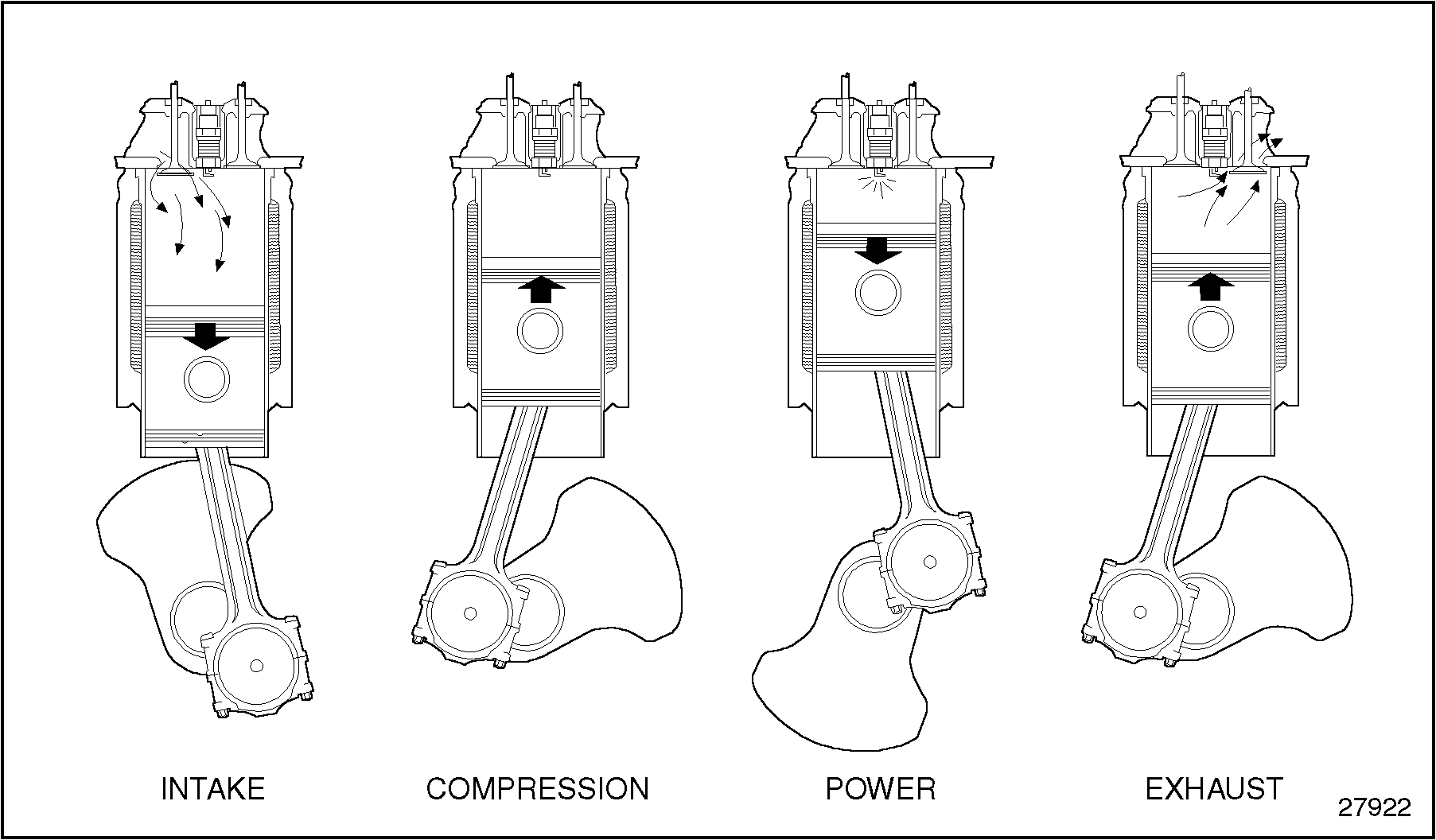 INTAKE

COMPRESSION

POWER

EXHAUST

27922