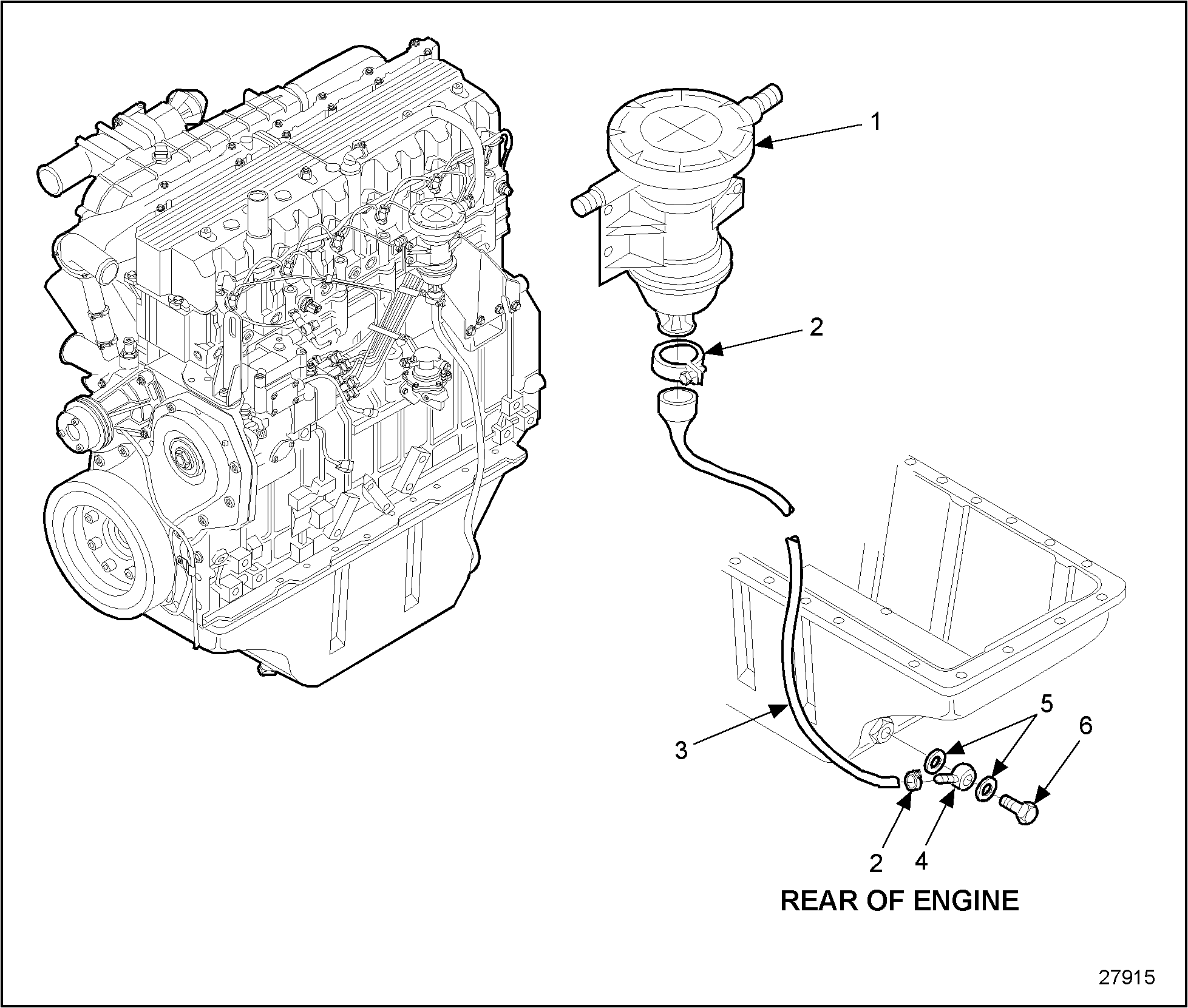 1
2
3
5
6
2
4
REAR OF ENGINE
27915