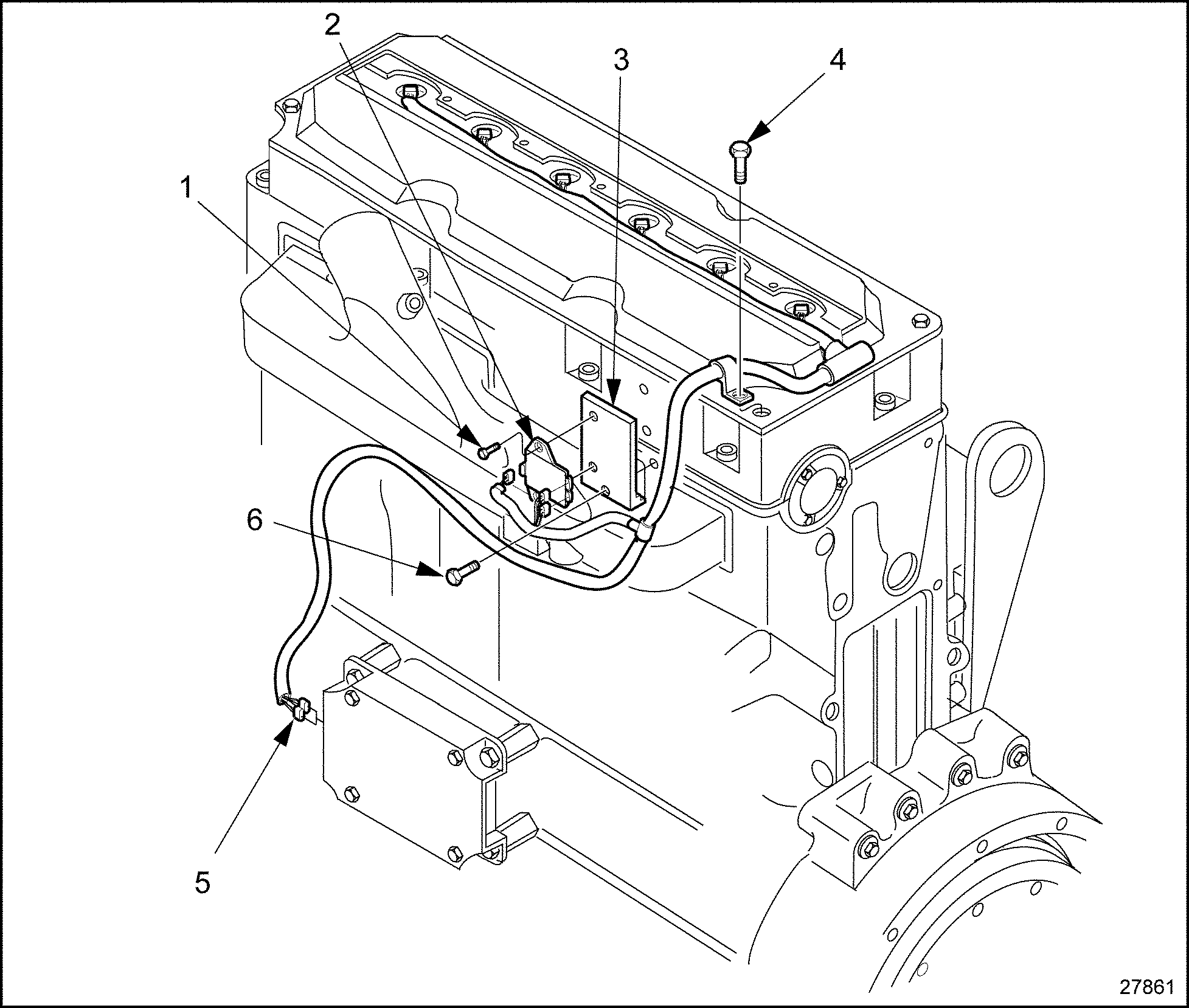 2
3
4
1
6
5
27861