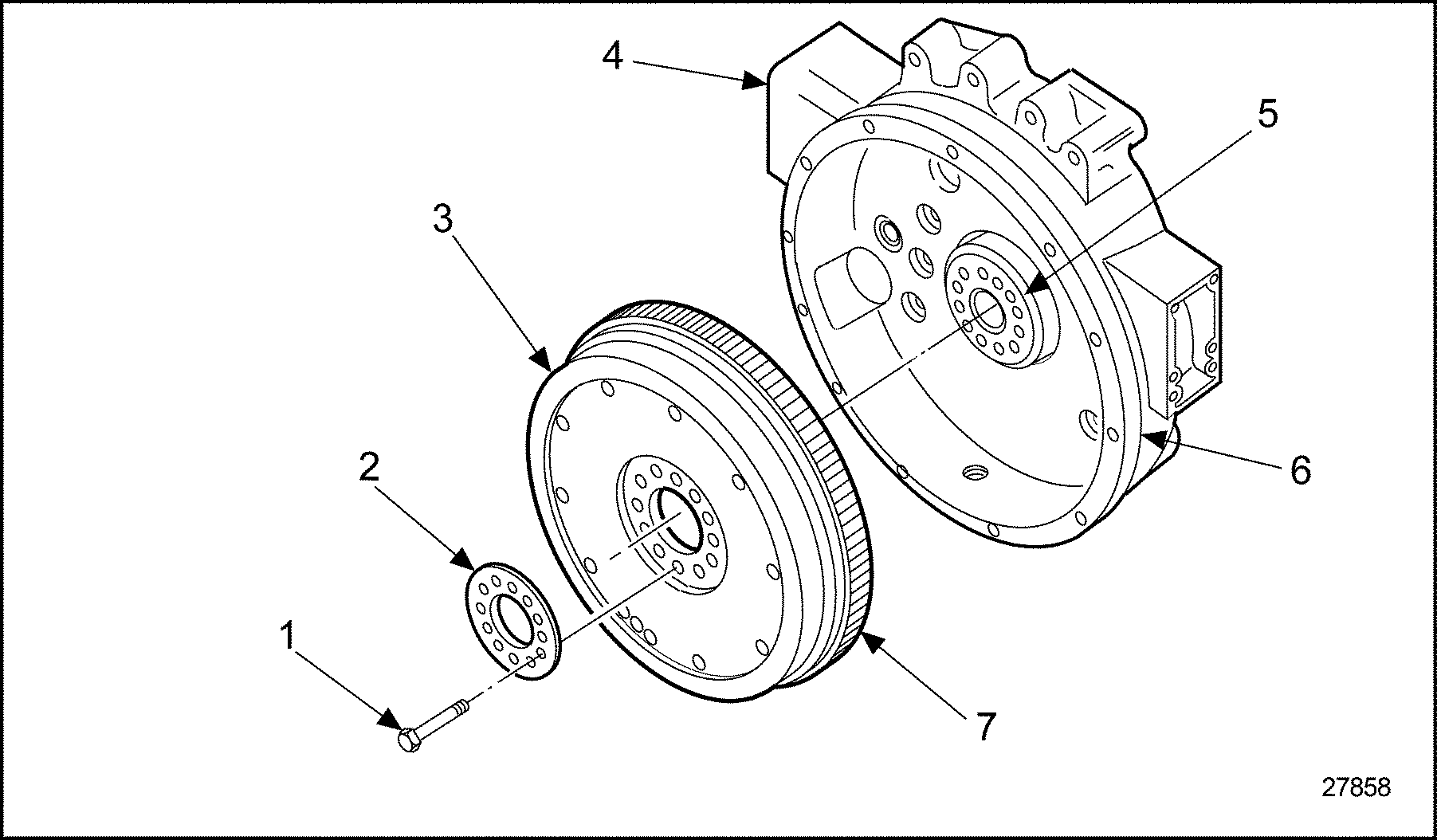 4
5
3
2
6
1
7
27858