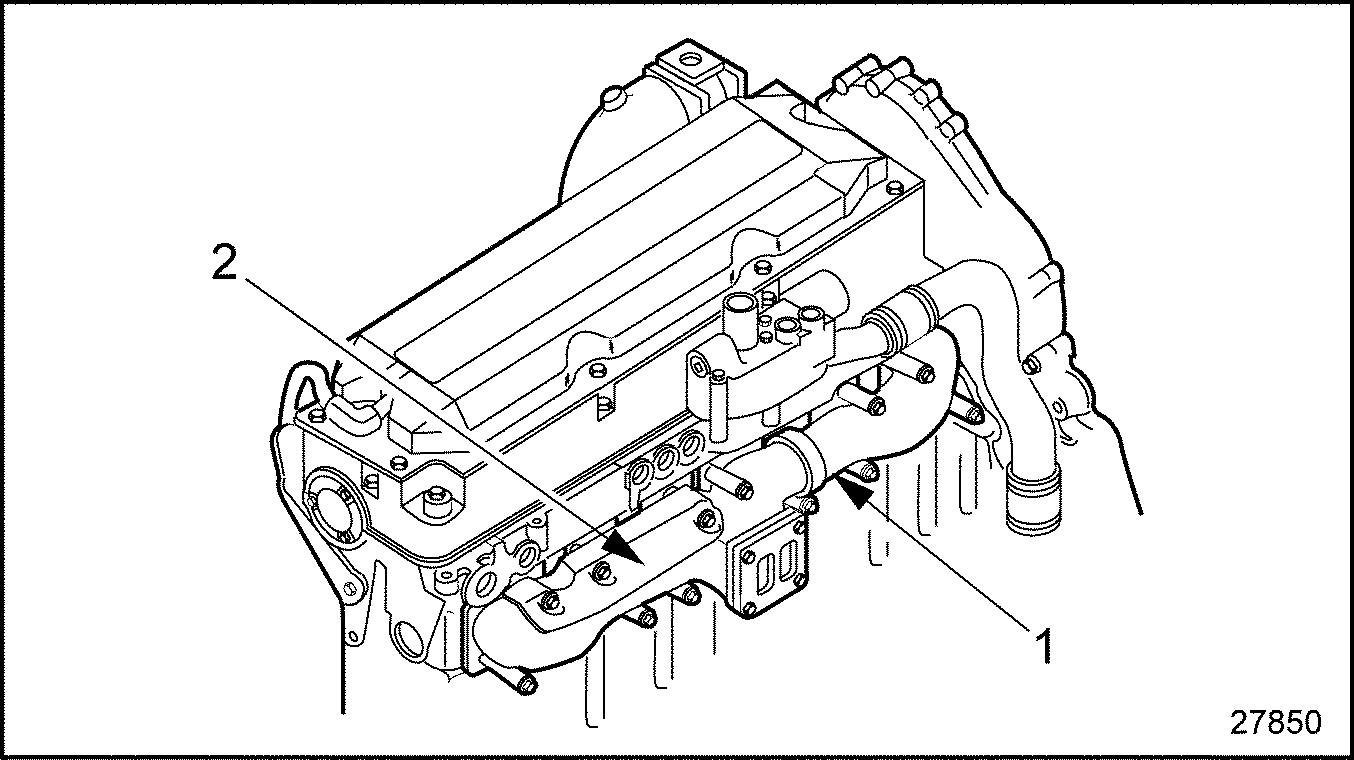 2

1

27850