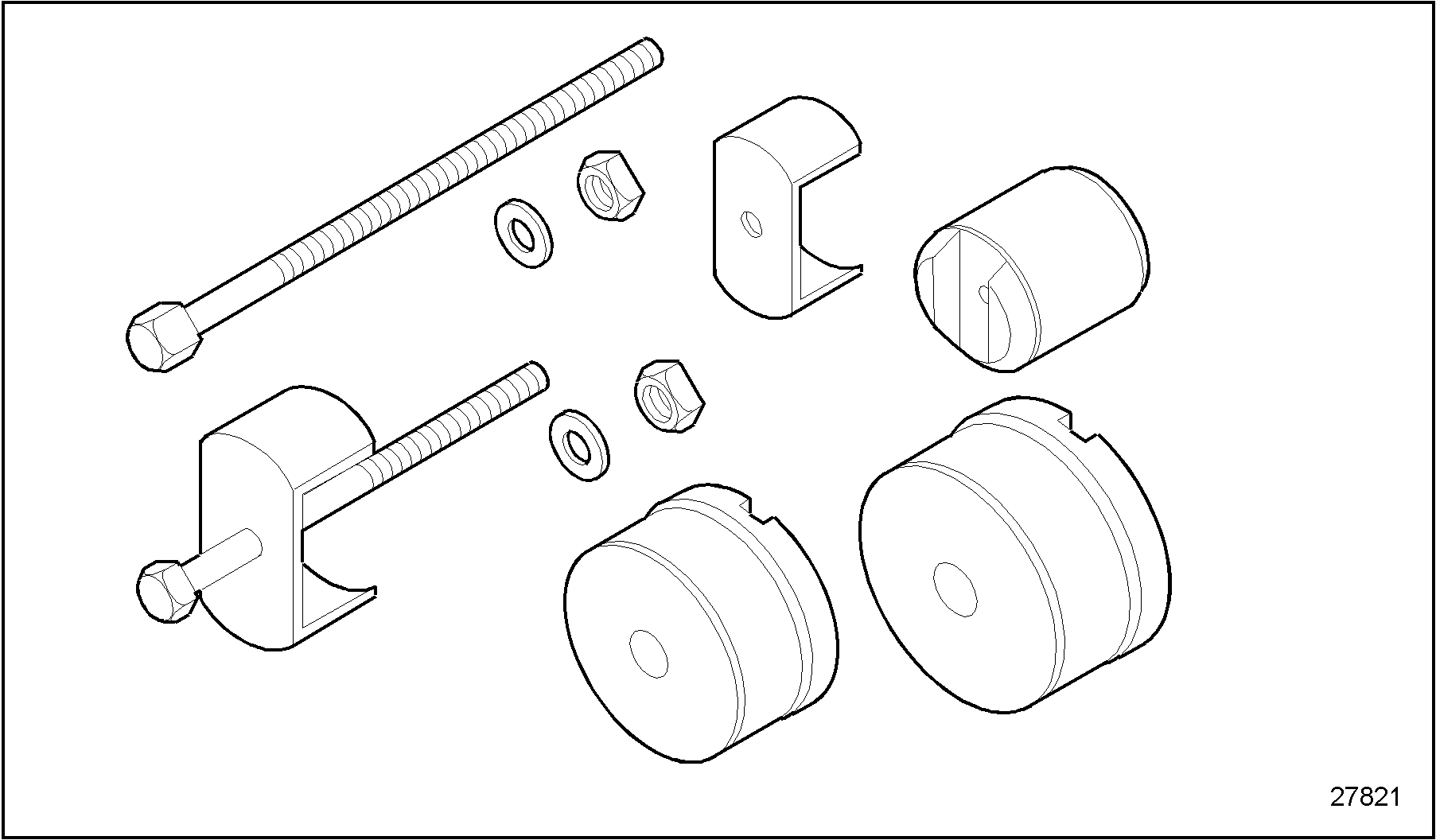 27821