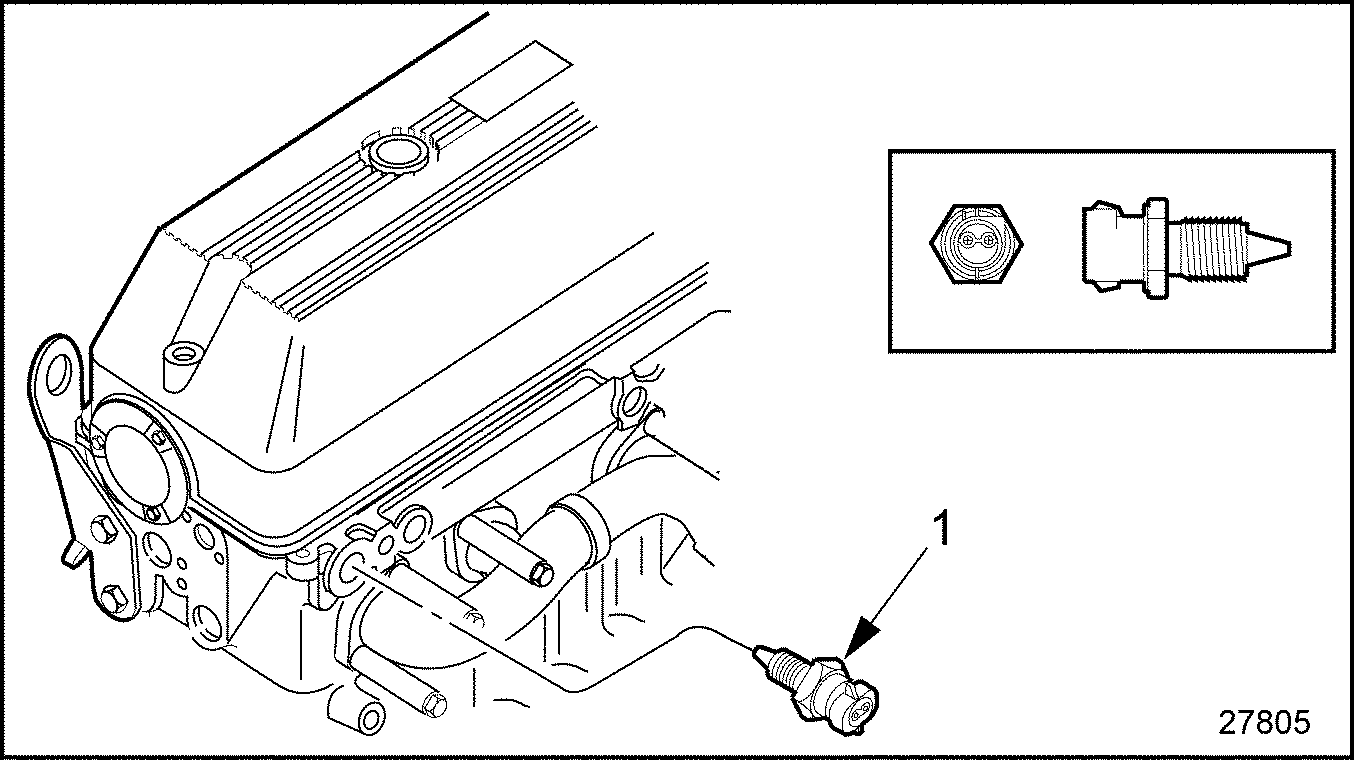 1

27805