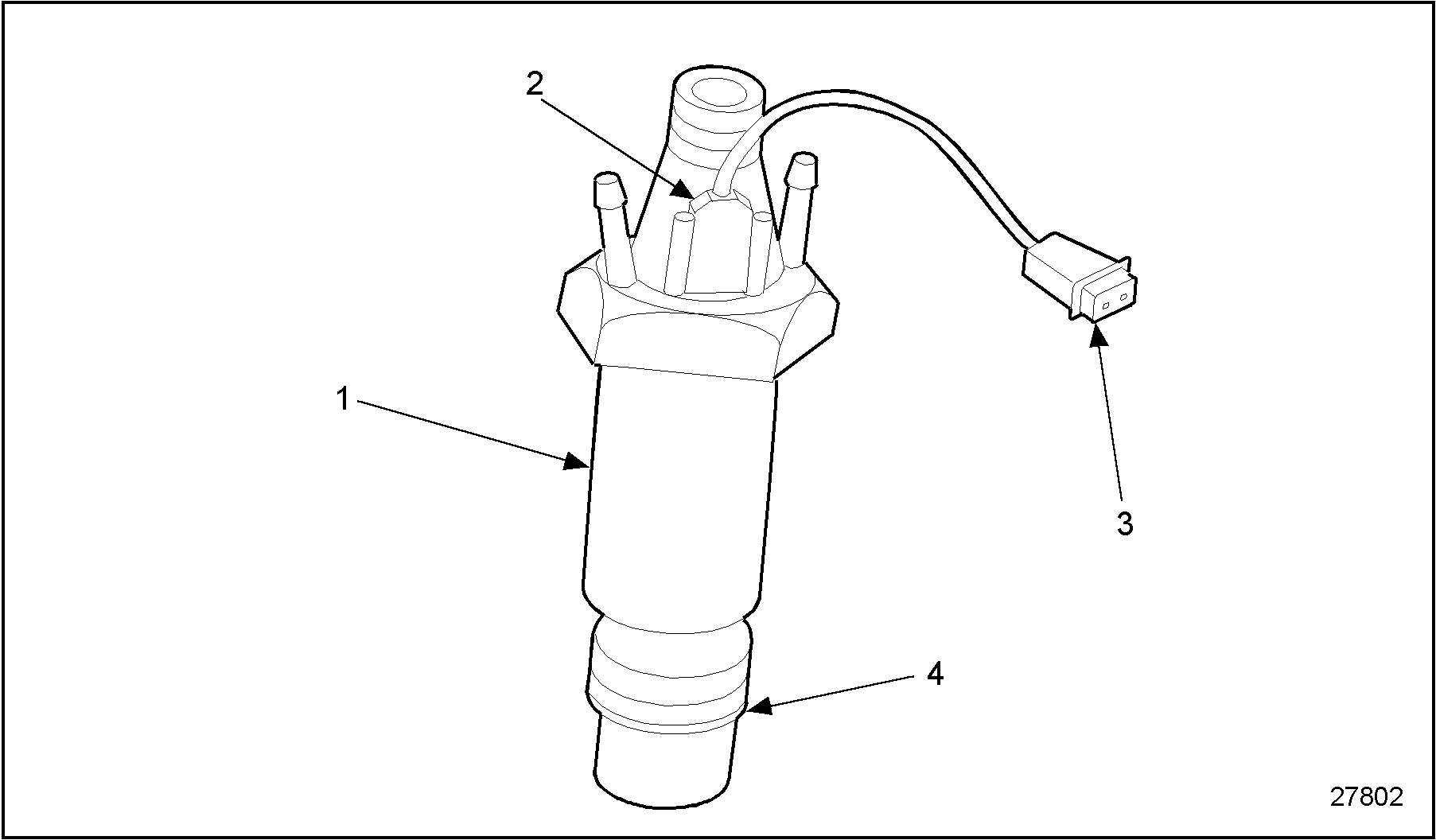 2
1
3
4
27802