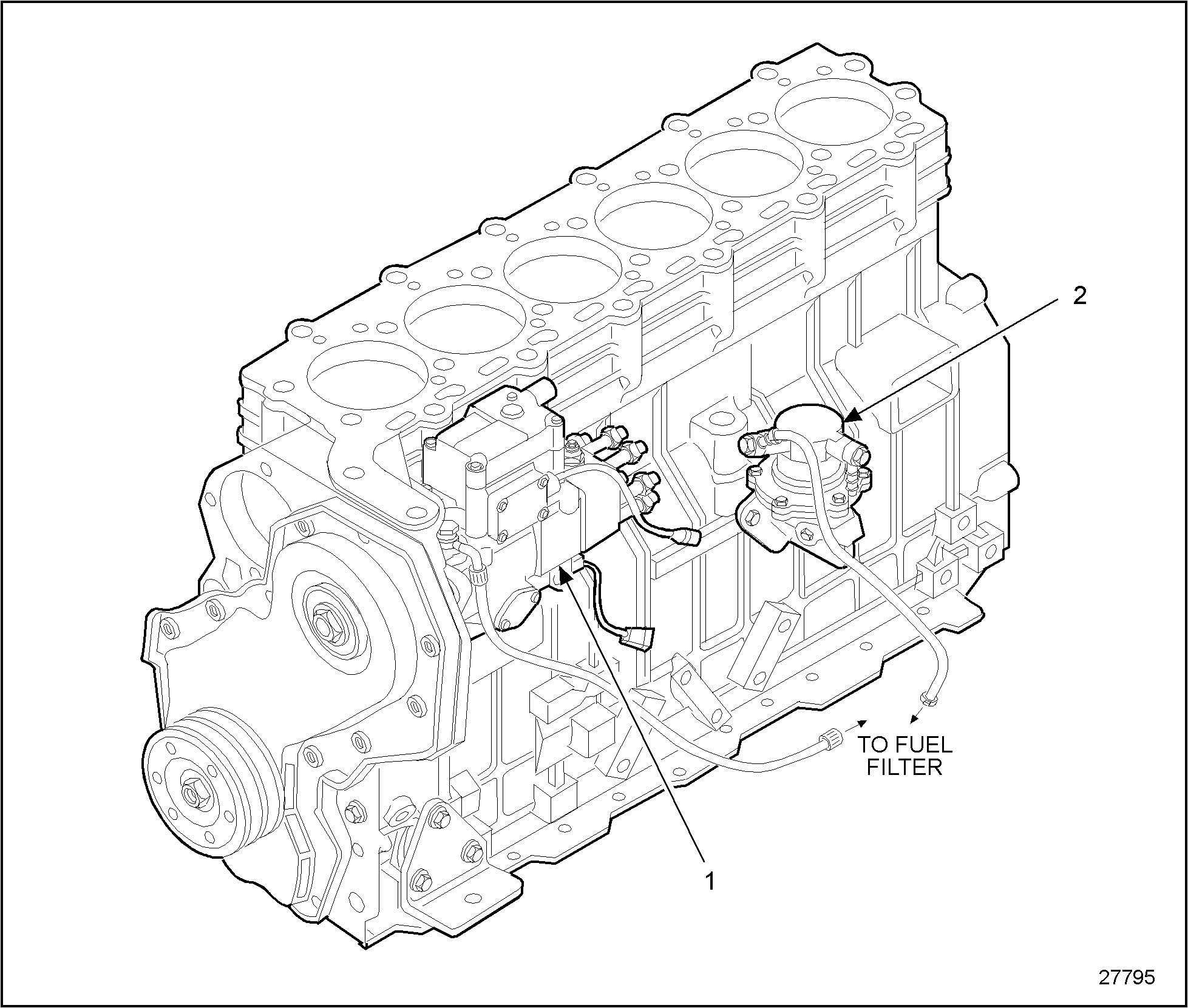 2

TO FUEL FILTER

1

27795