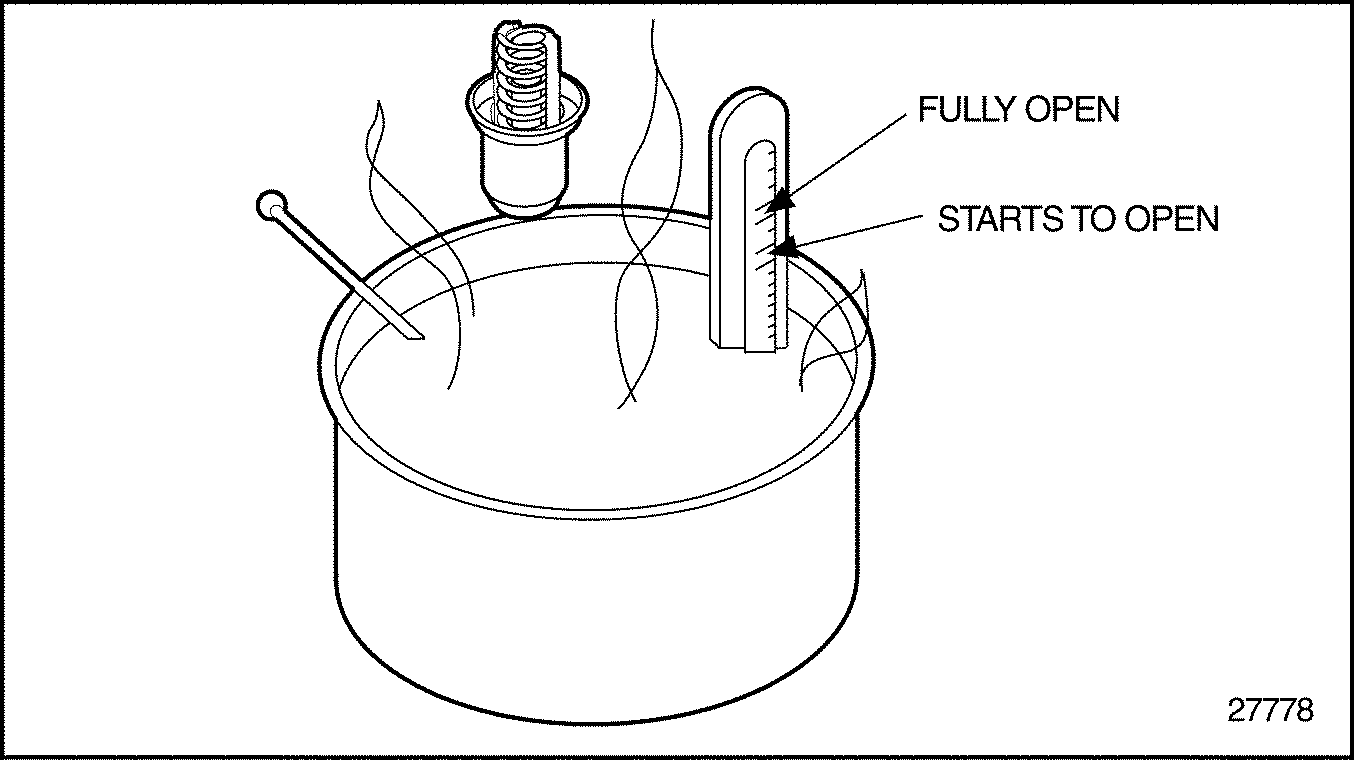 FULLY OPEN

STARTS TO OPEN

27778