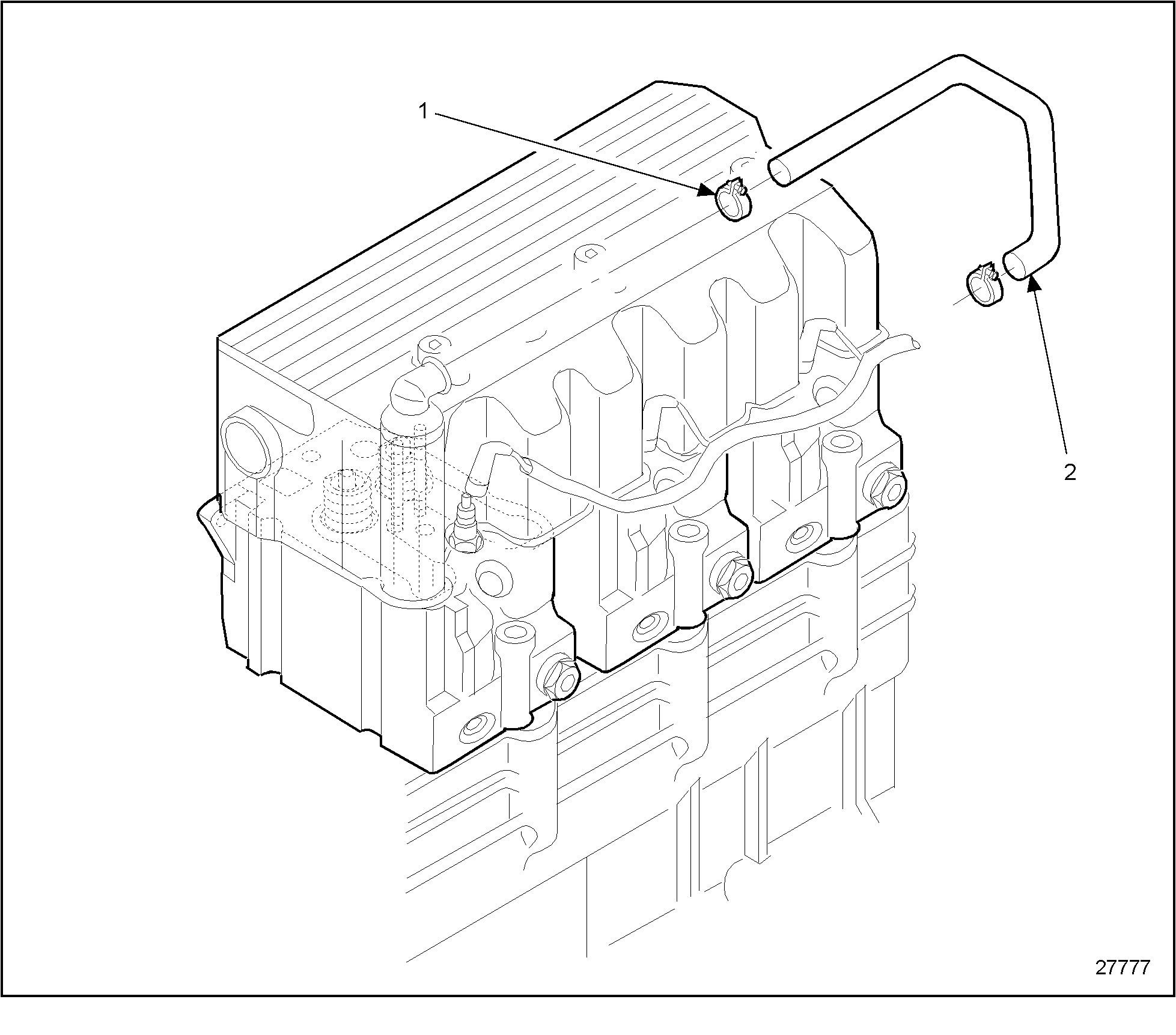 1

2

27777