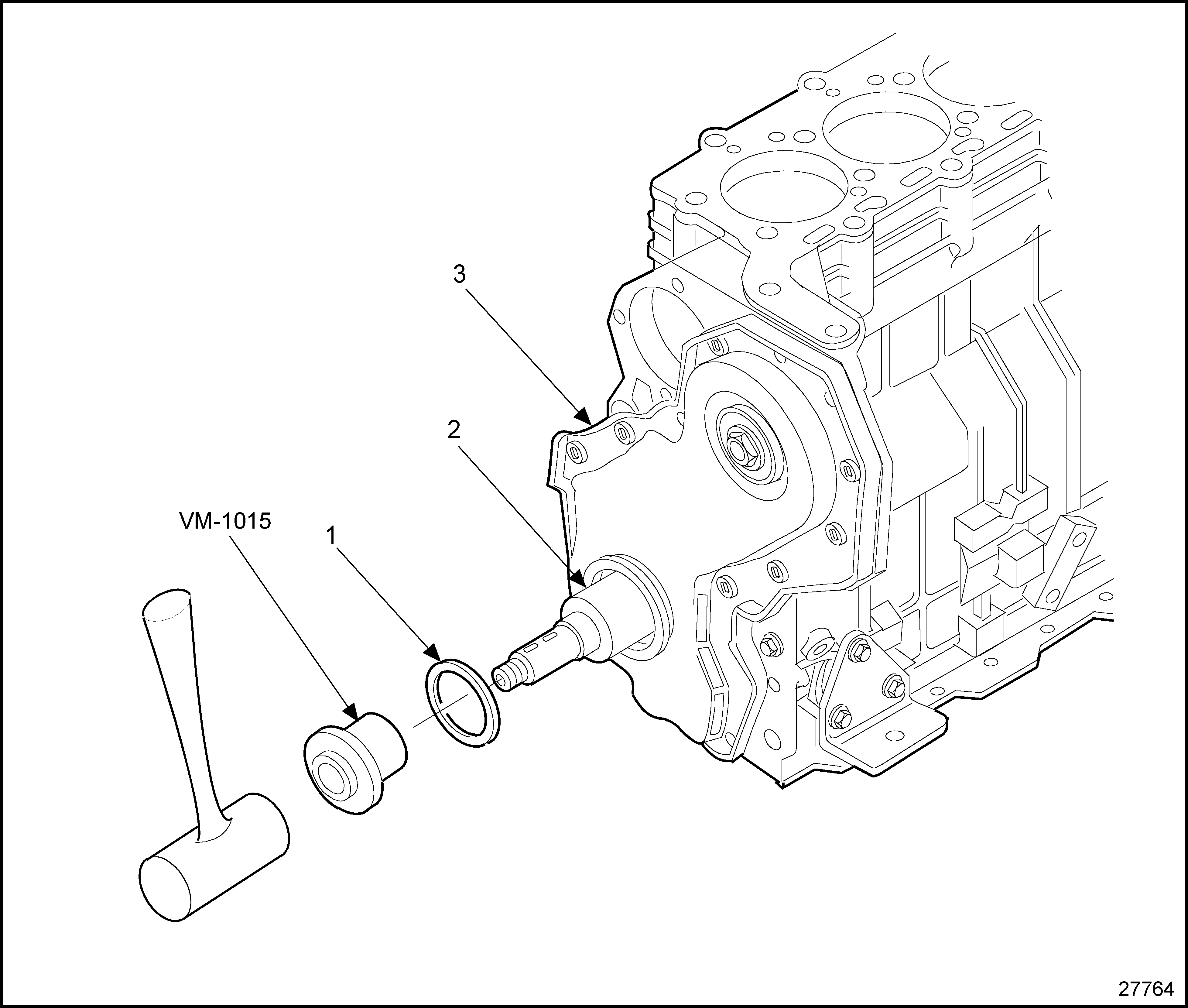 3

2

VM-1015

1

27764