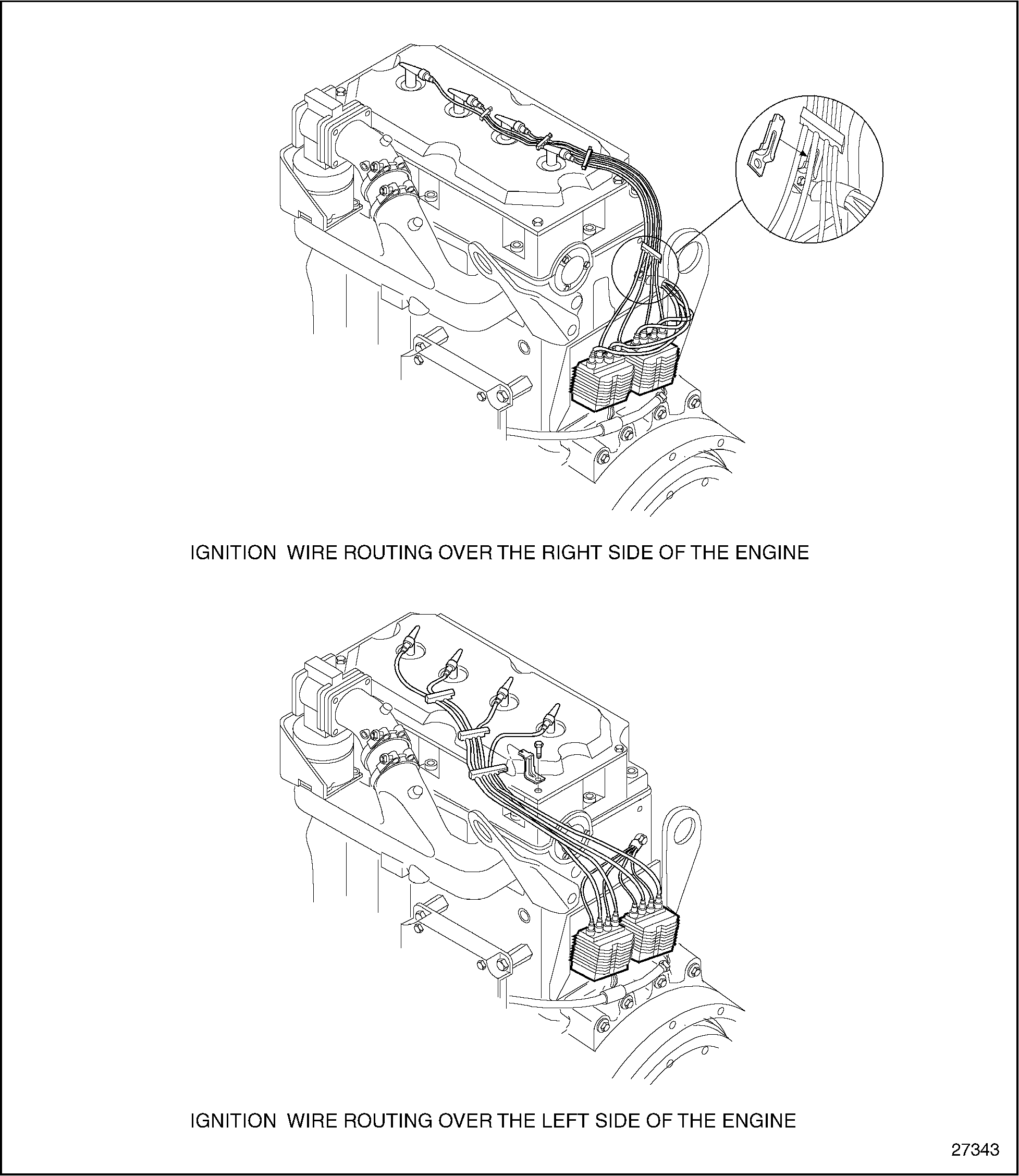 IGNITION WIRE ROUTING OVER THE RIGHT SIDE OF THE ENGINE

IGNITION WIRE ROUTING OVER THE LEFT SIDE OF THE ENGINE

27343