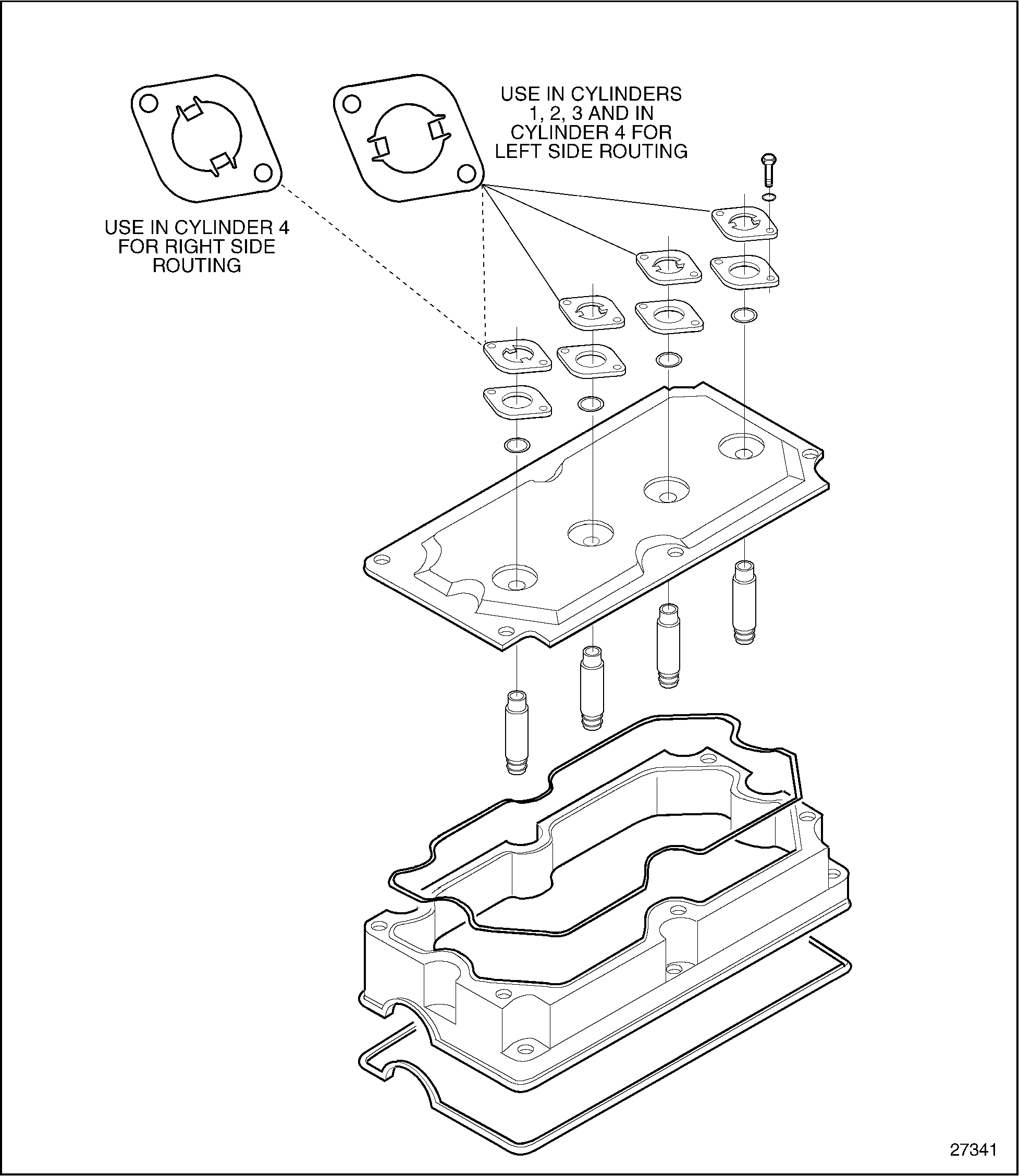 USE IN CYLINDERS 1, 2, 3 AND IN CYLINDER 4 FOR LEFT SIDE ROUTING

USE IN CYLINDER 4 FOR RIGHT SIDE ROUTING

27341