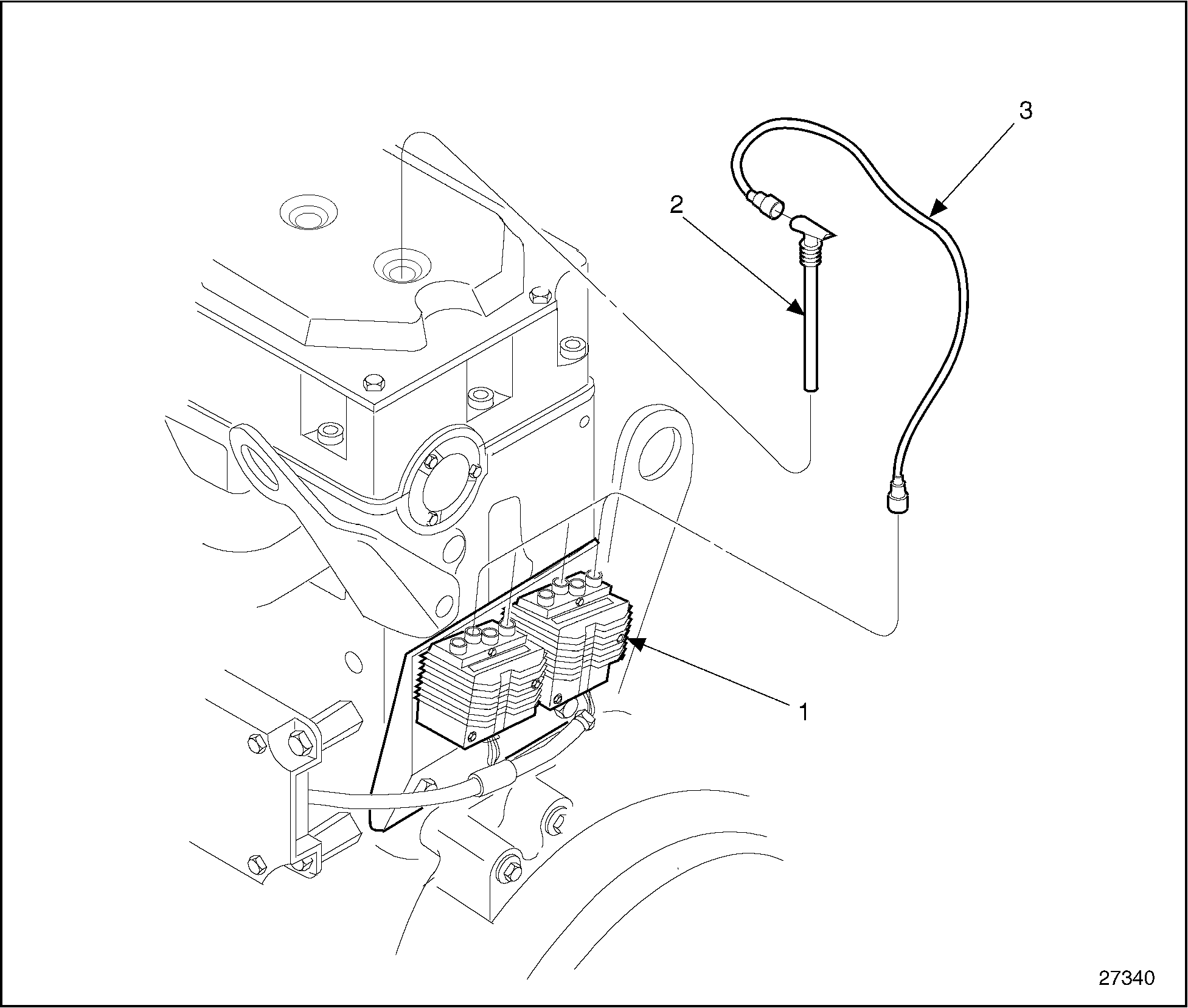 3

2

1

27340