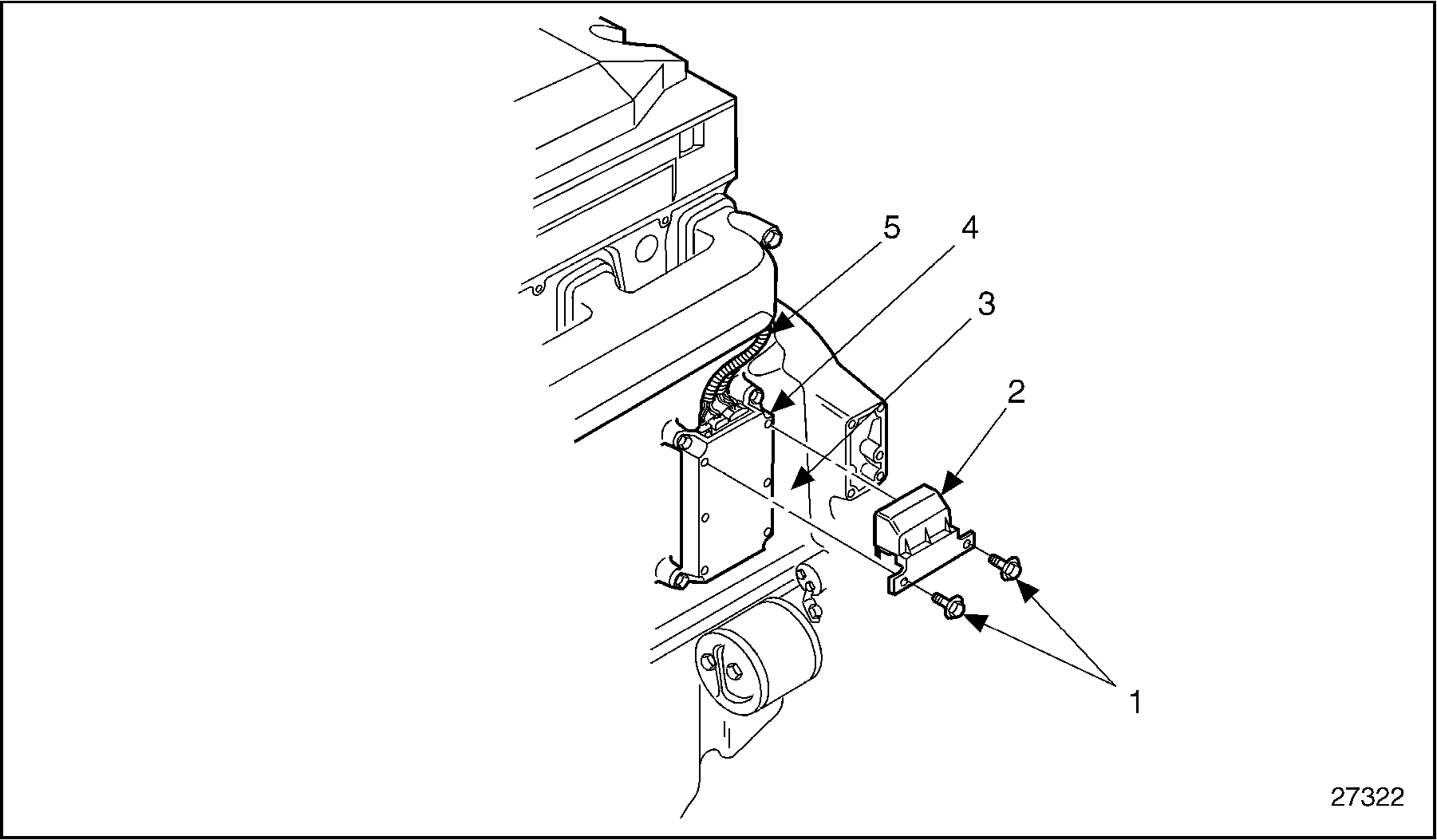 5
4
3
2
1
27322