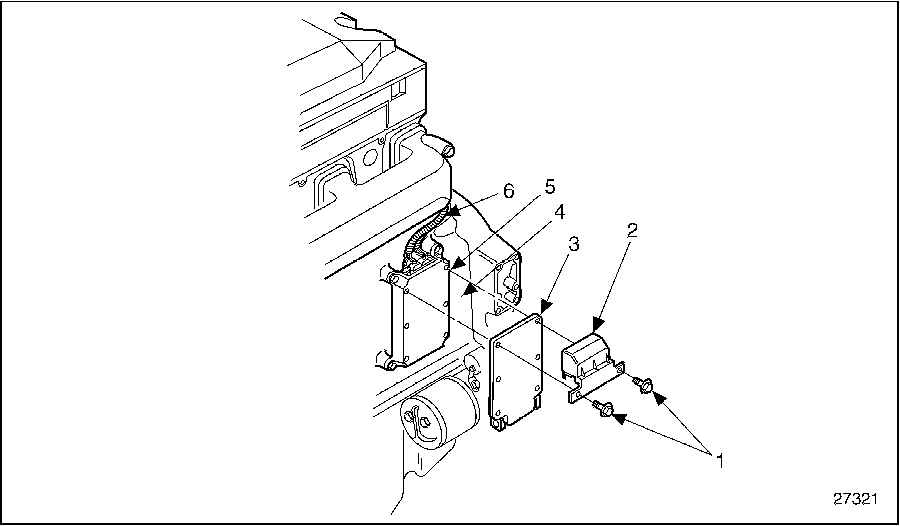 6
5
4
3
2
1
27321