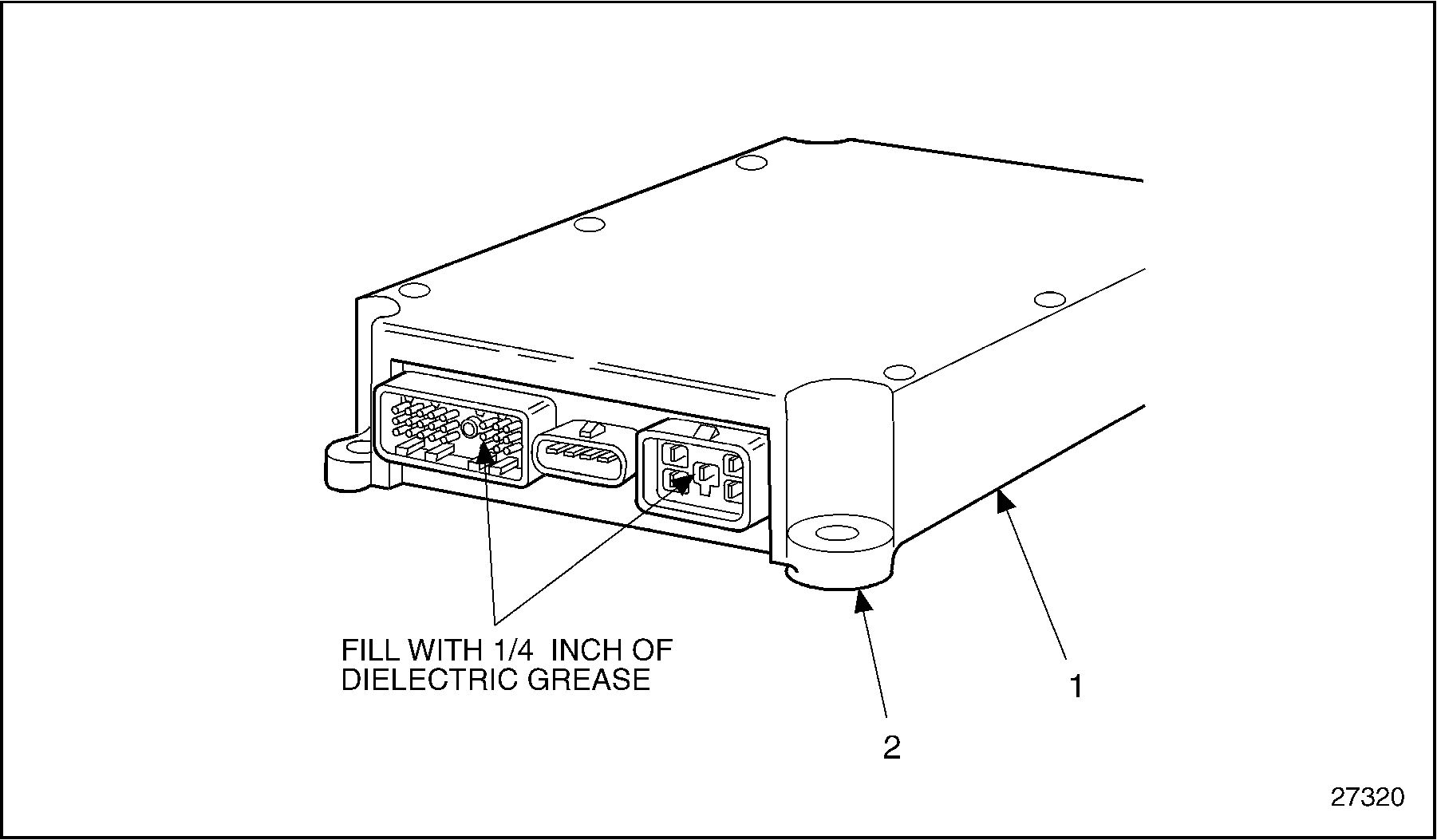 FILL WITH 1/4 INCH OF DIELECTRIC GREASE

1

2

27320