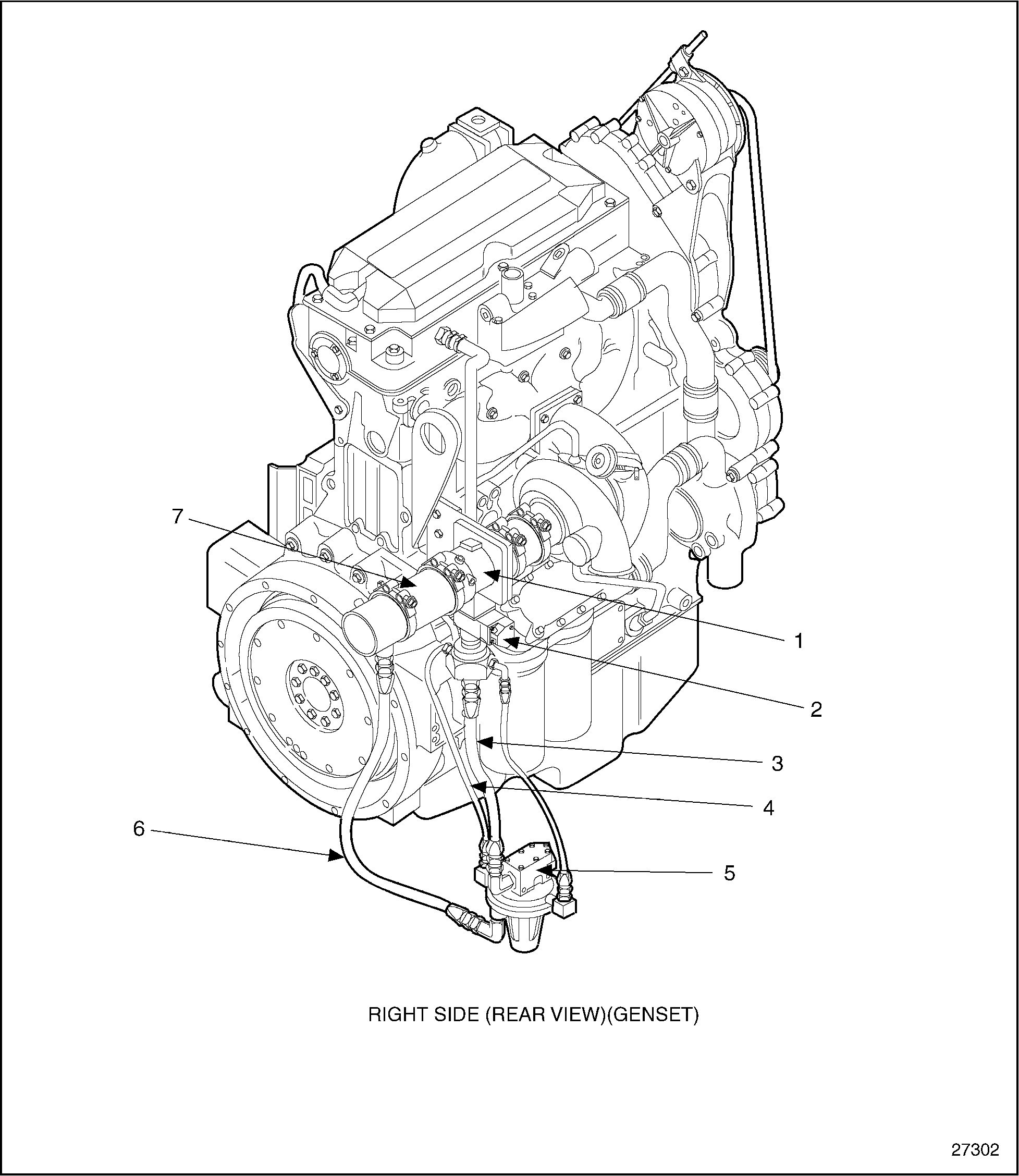 7

1

2

3

4

6

5

RIGHT SIDE (REAR VIEW)(GENSET)

27302