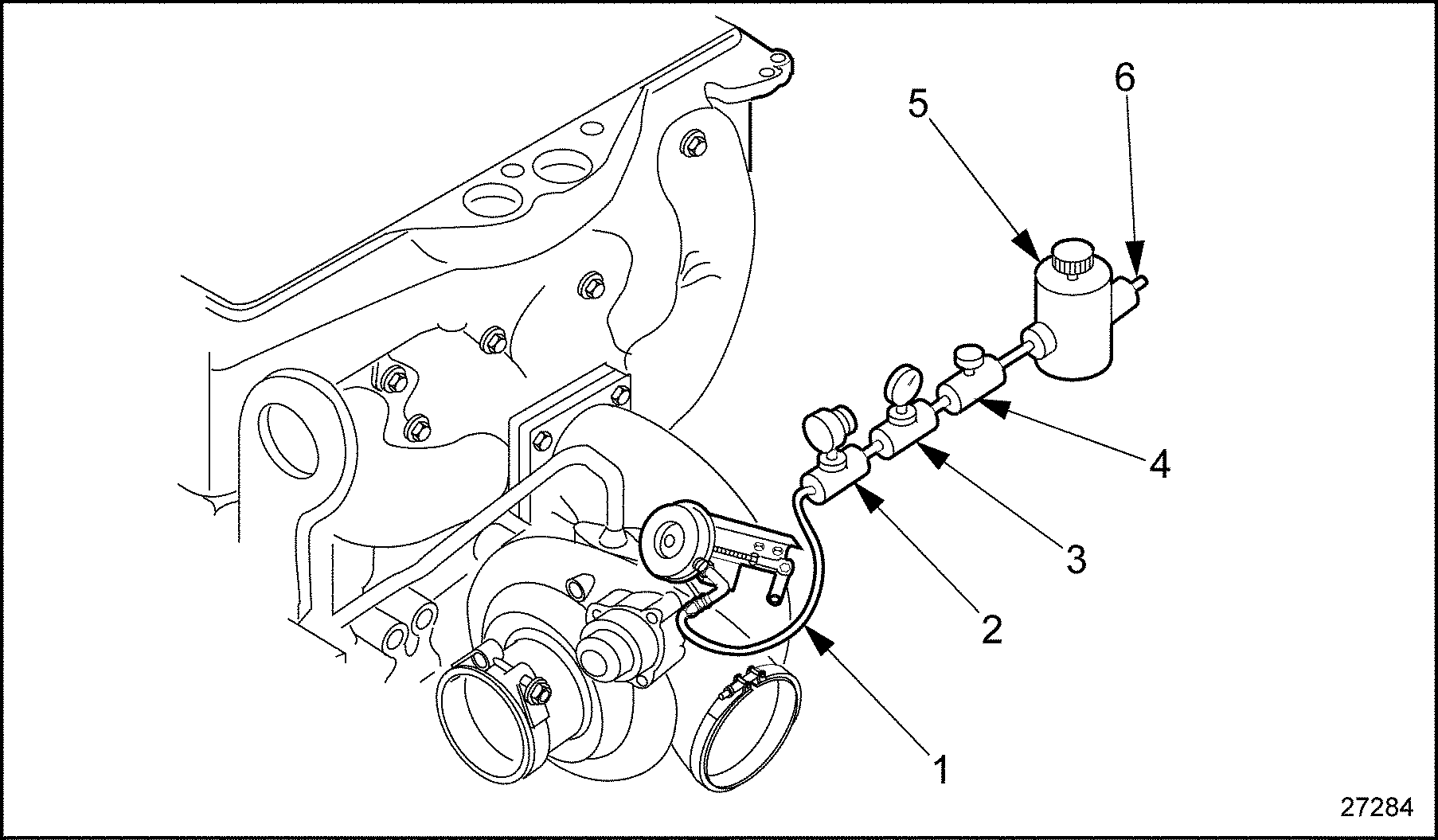 5
6
4
3
2
1
27284