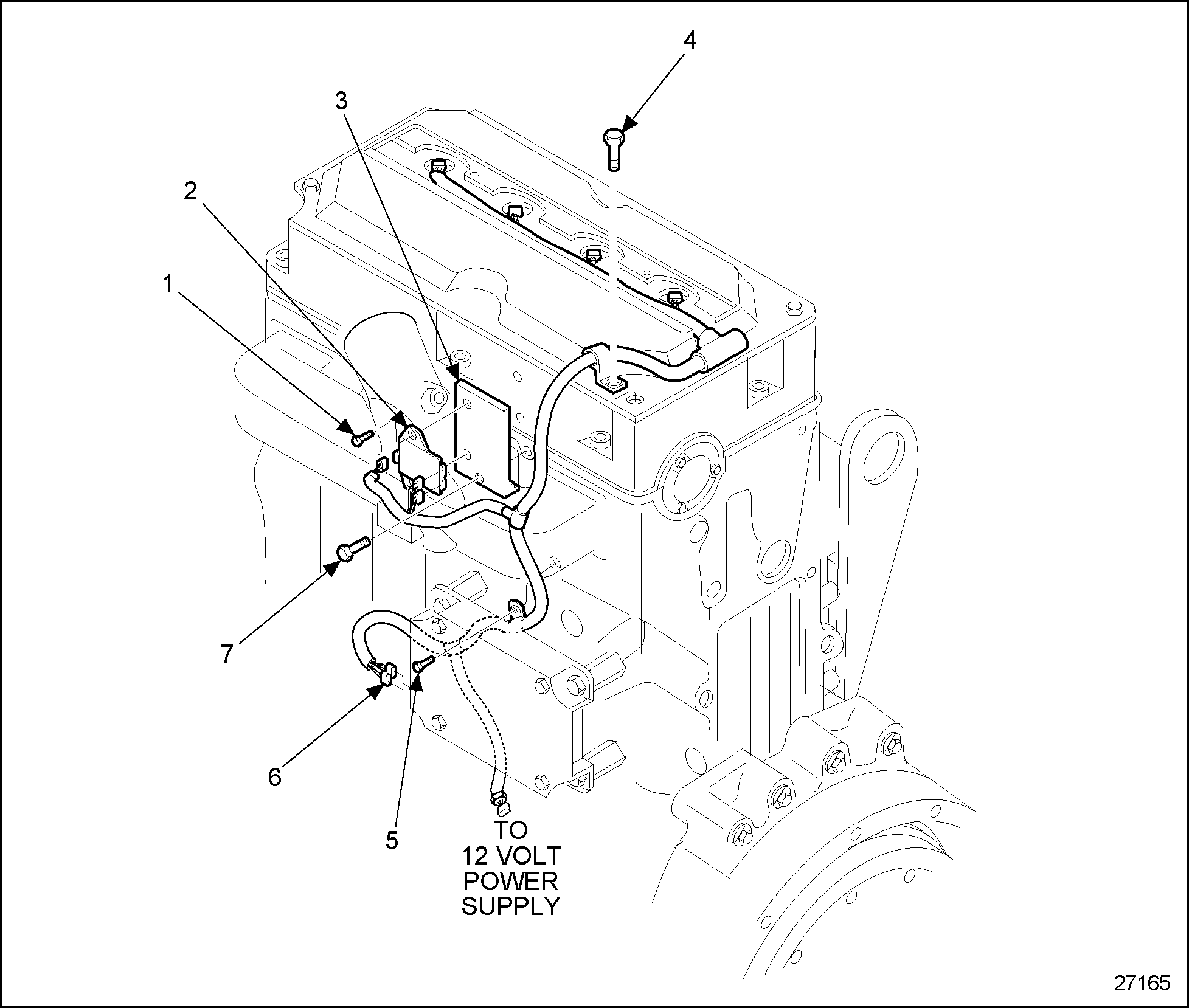 4
3
2
1
7
6
5
TO 12 VOLT POWER SUPPLY
27165