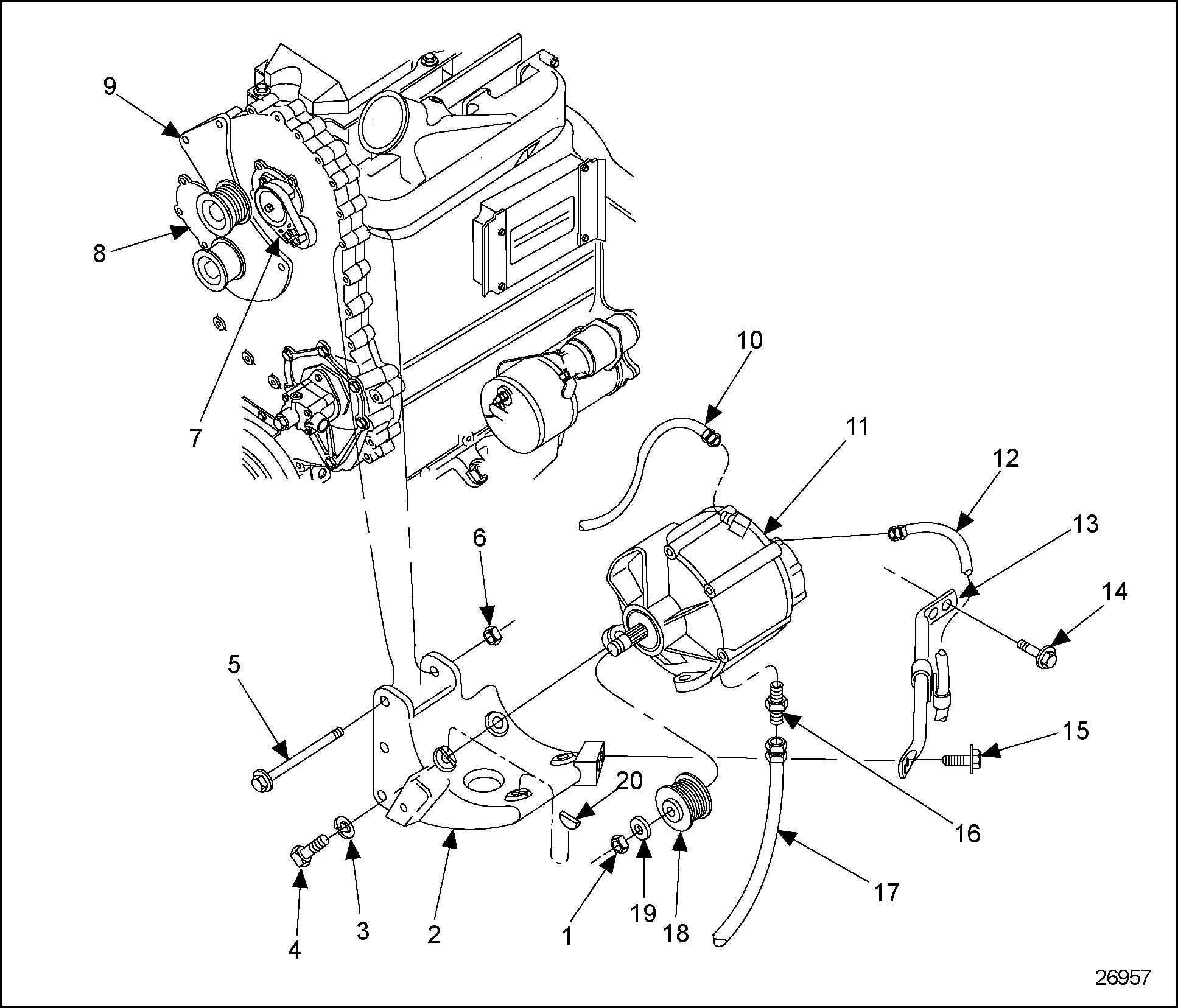 9
8
7
10
11
12
13
14
6
5
15
20
16
17
4
3
2
1
19
18
26957