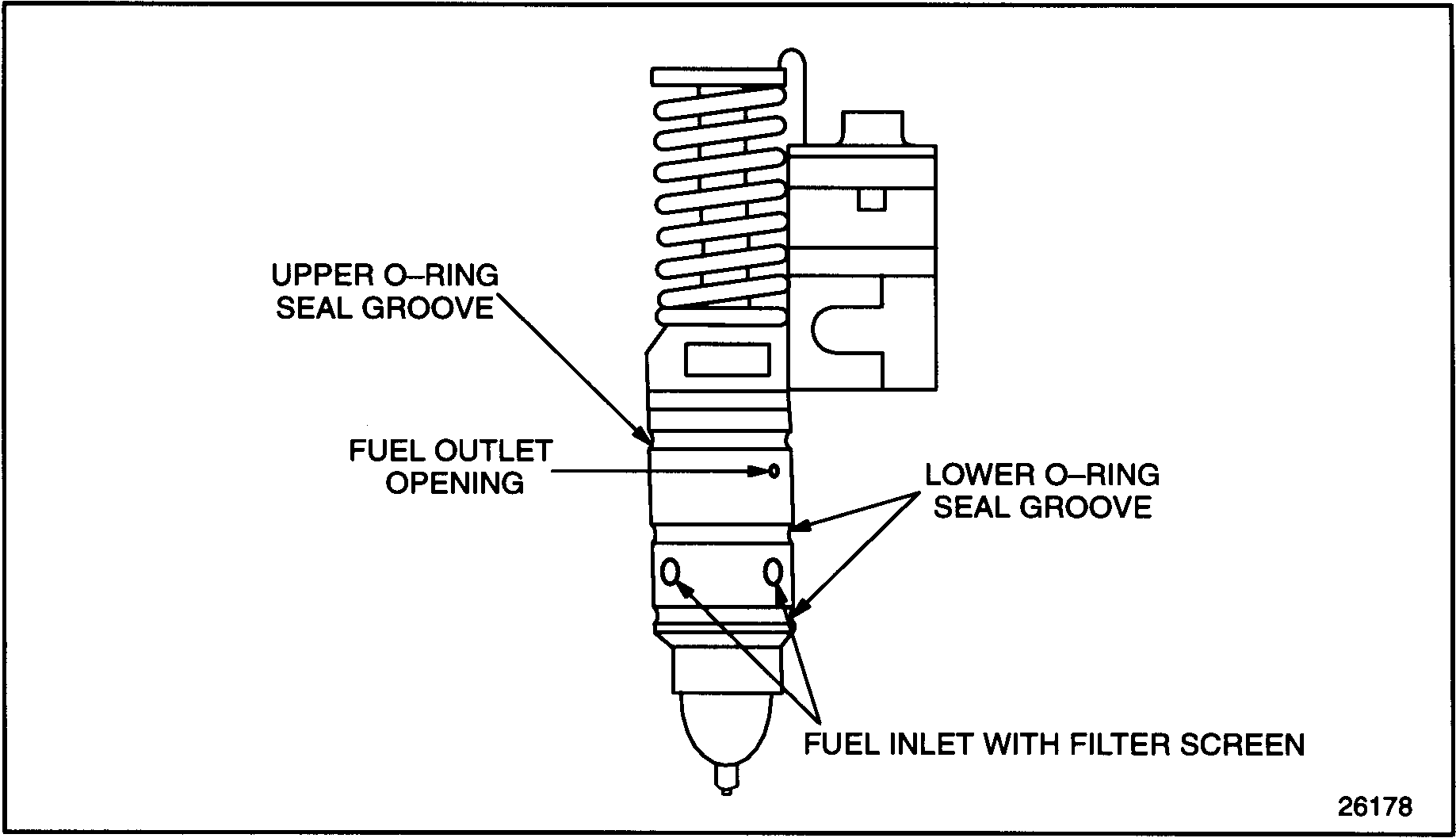 UPPER O–RING SEAL GROOVE

FUEL OUTLET OPENING

LOWER O–RING SEAL GROOVE

FUEL INLET WITH FILTER SCREEN

26178