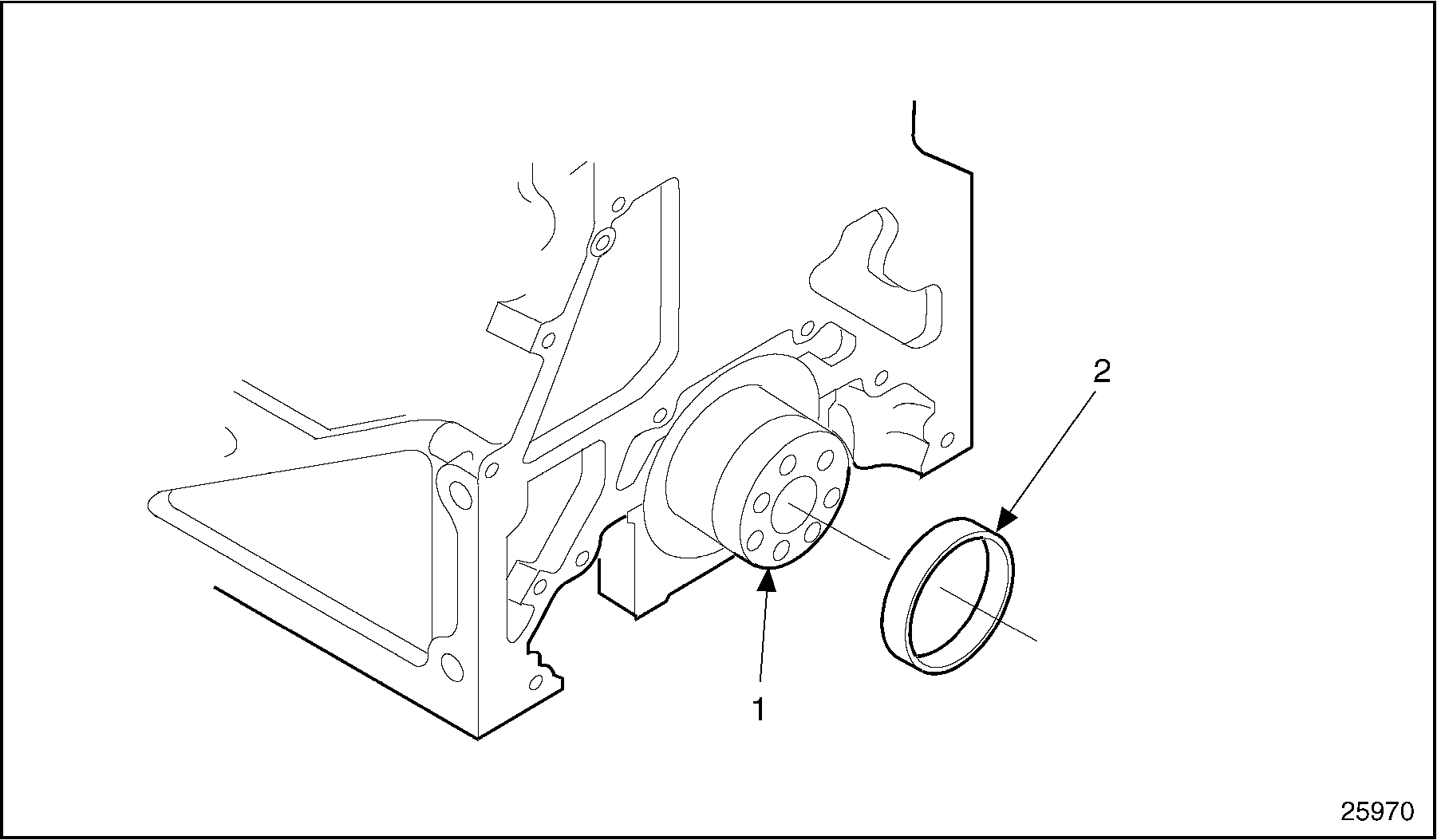 2

1

25970