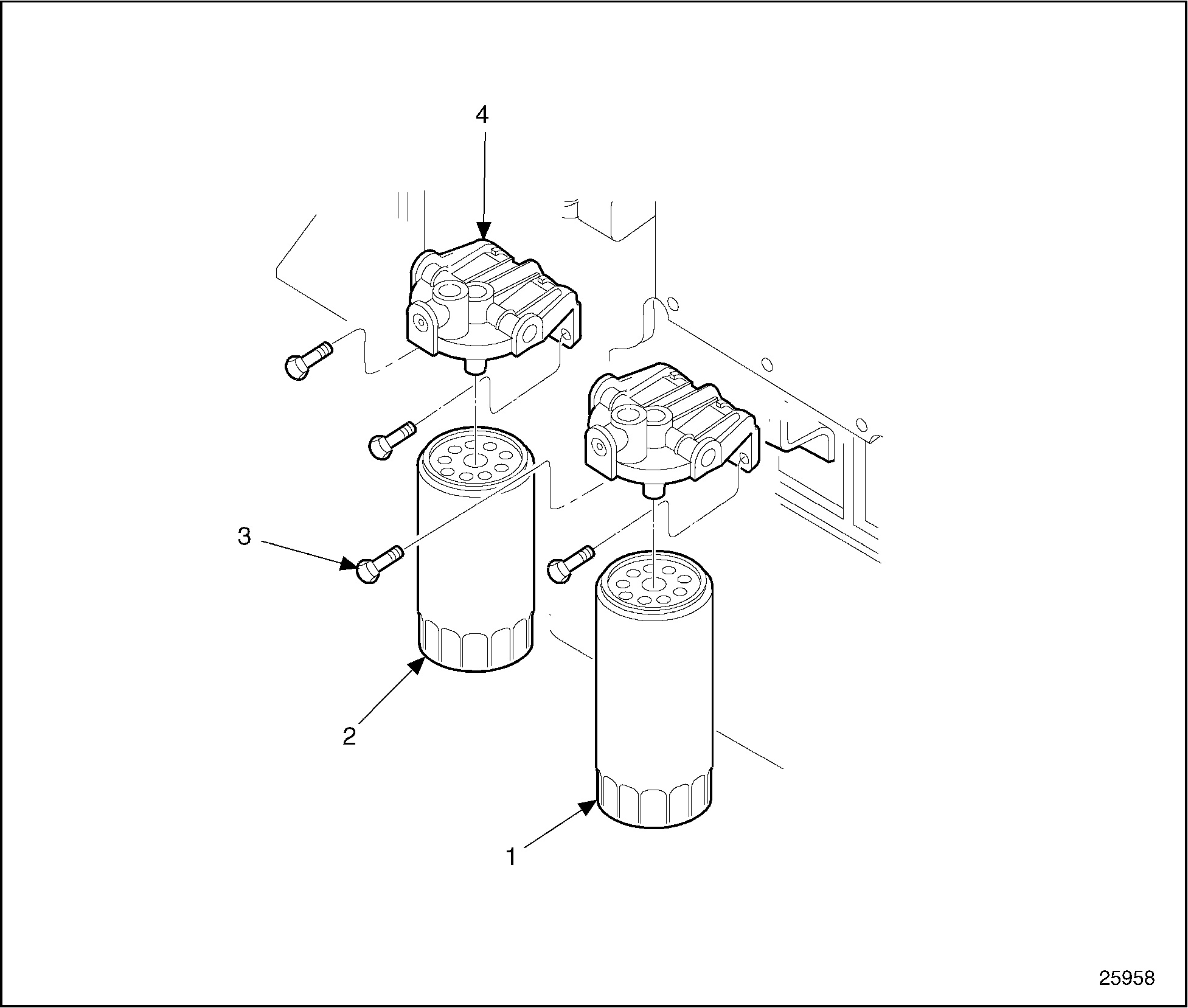 4

3

2

1

25958