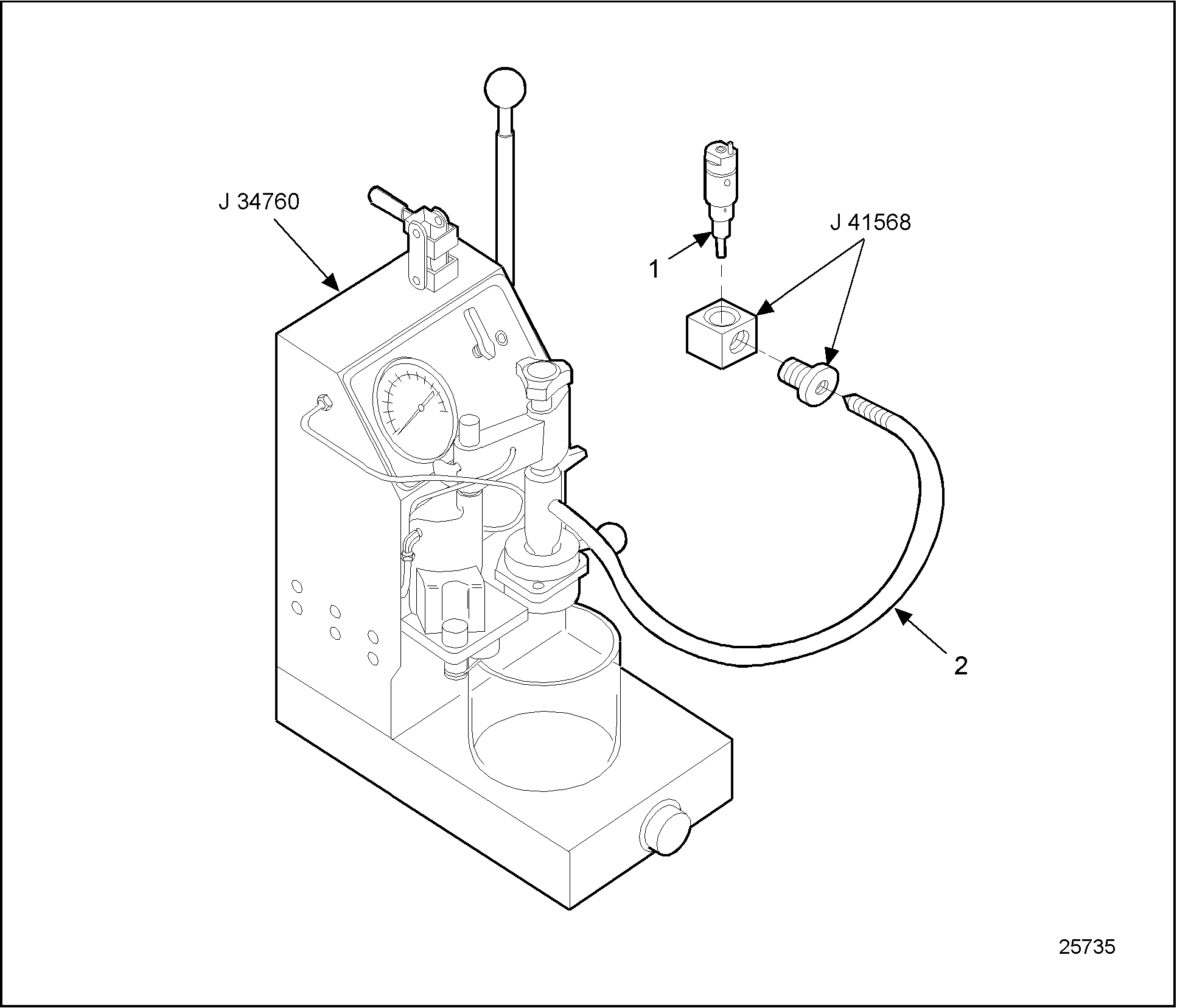 J 34760

J 41568

1

2

25735