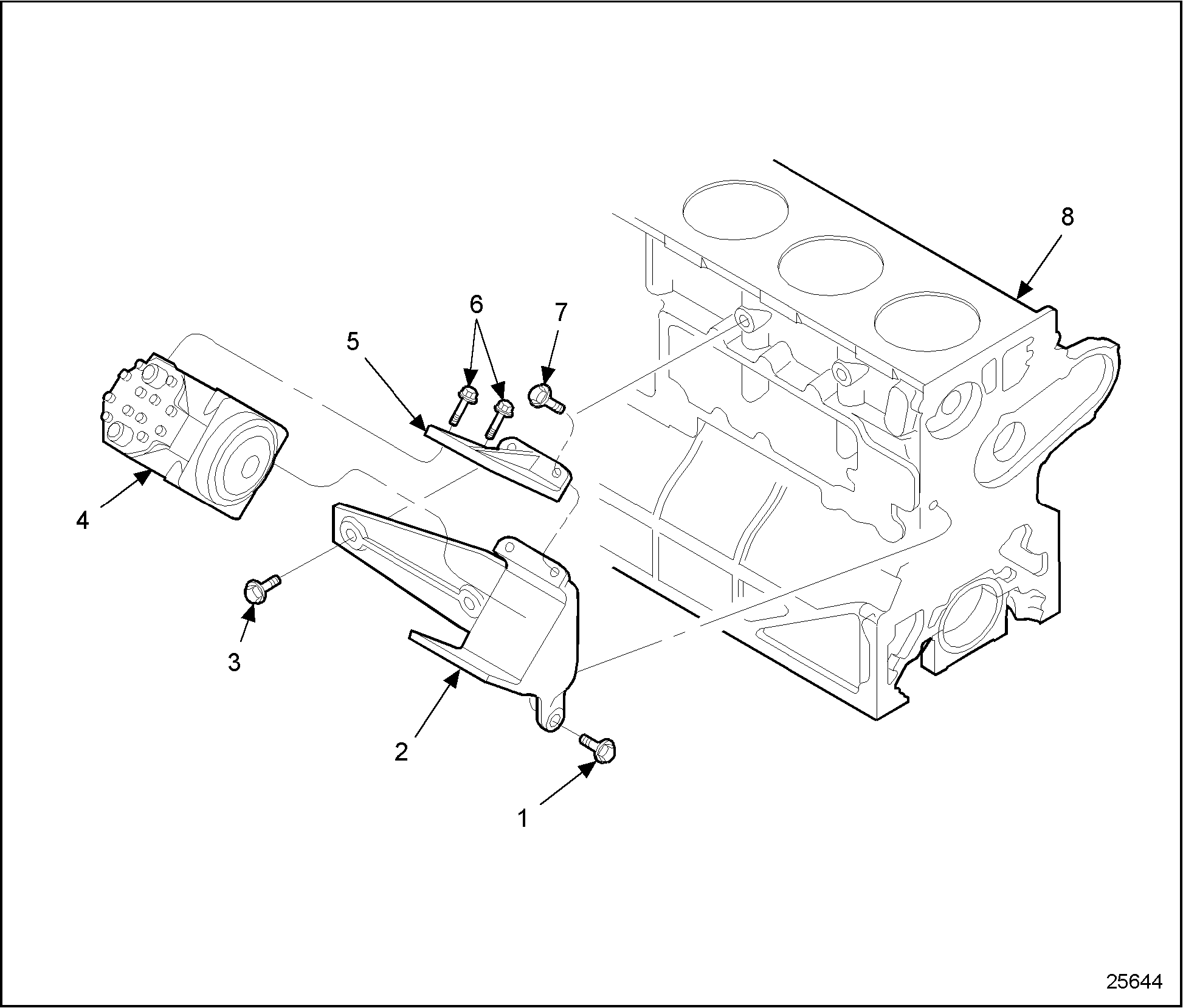 8
6
7
5
4
3
2
1
25644