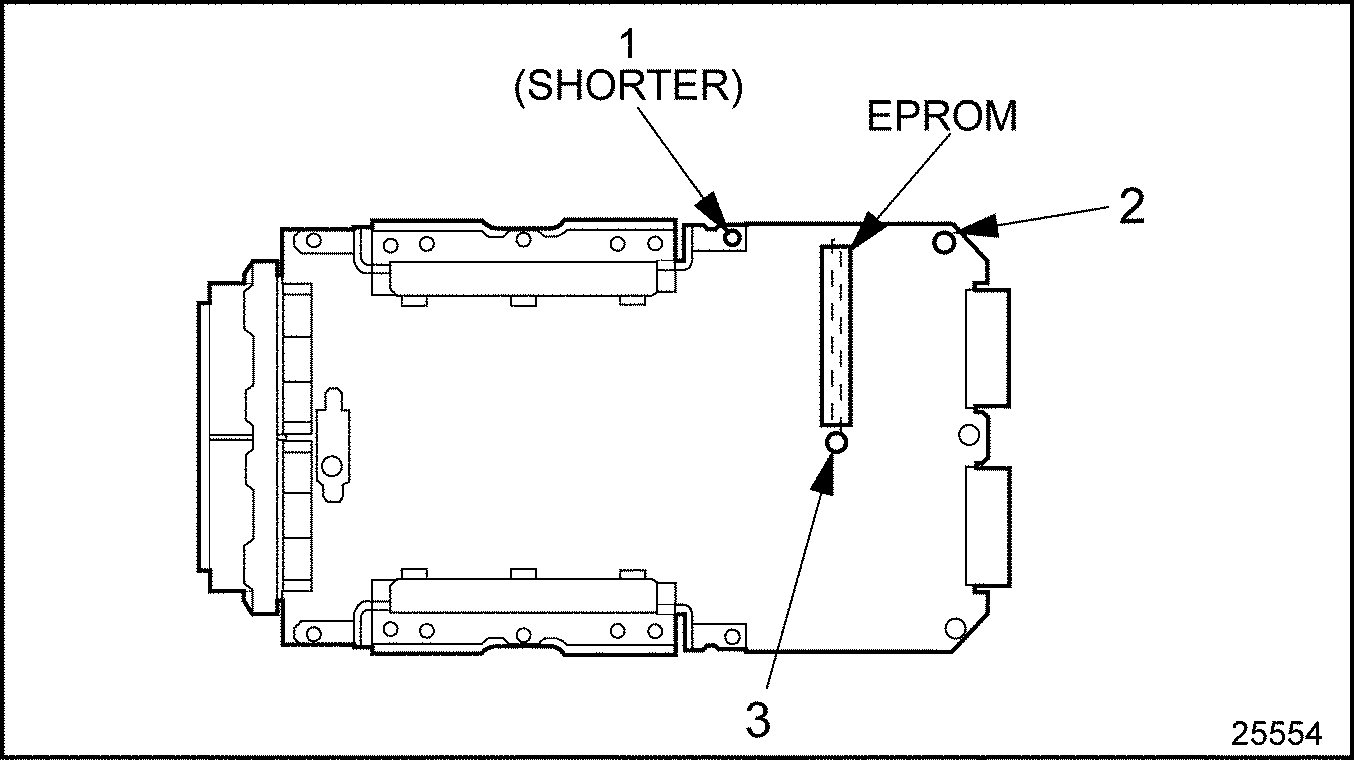 1
(SHORTER)

EPROM

2

3

25554