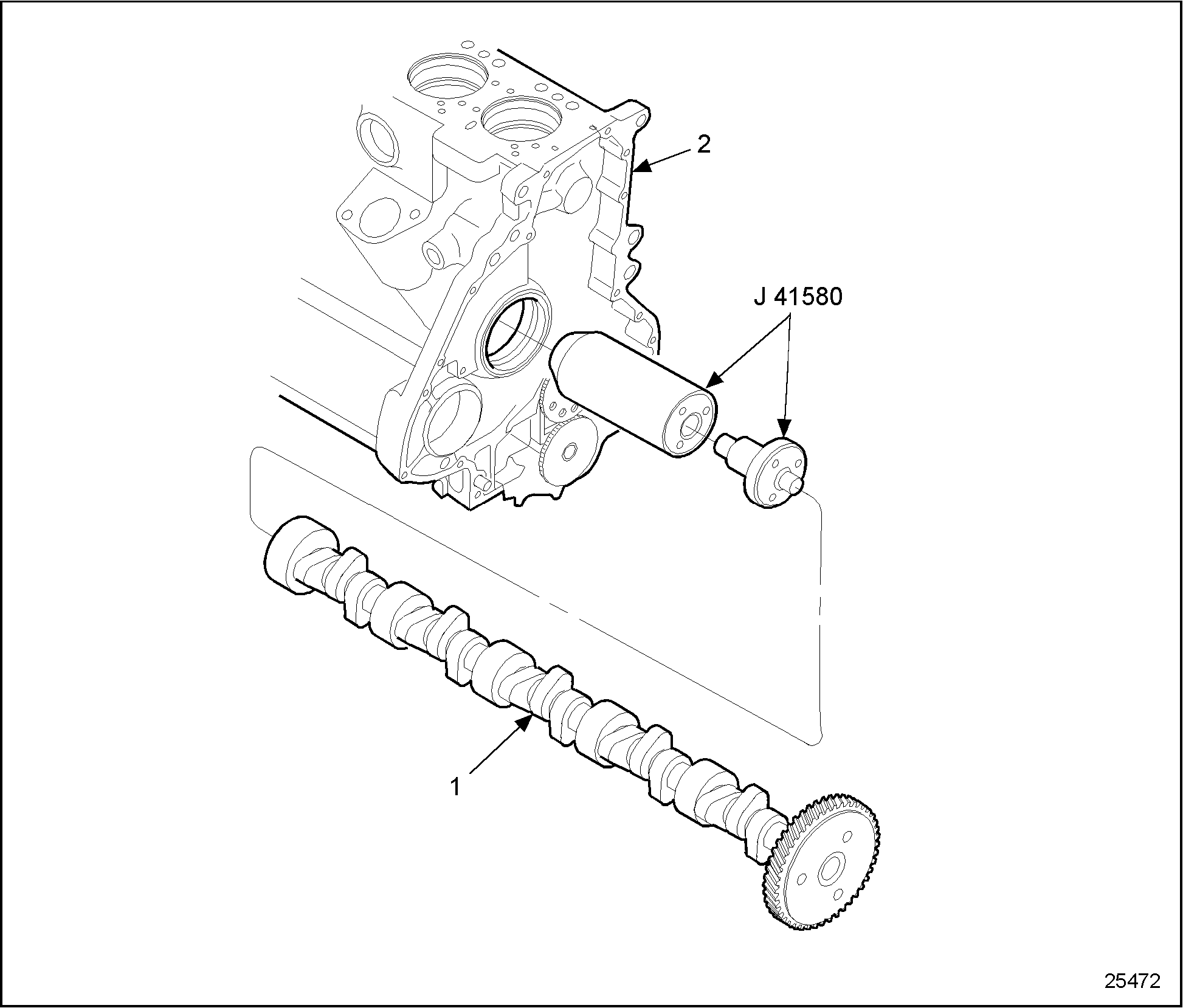 2

J 41580

1

25472