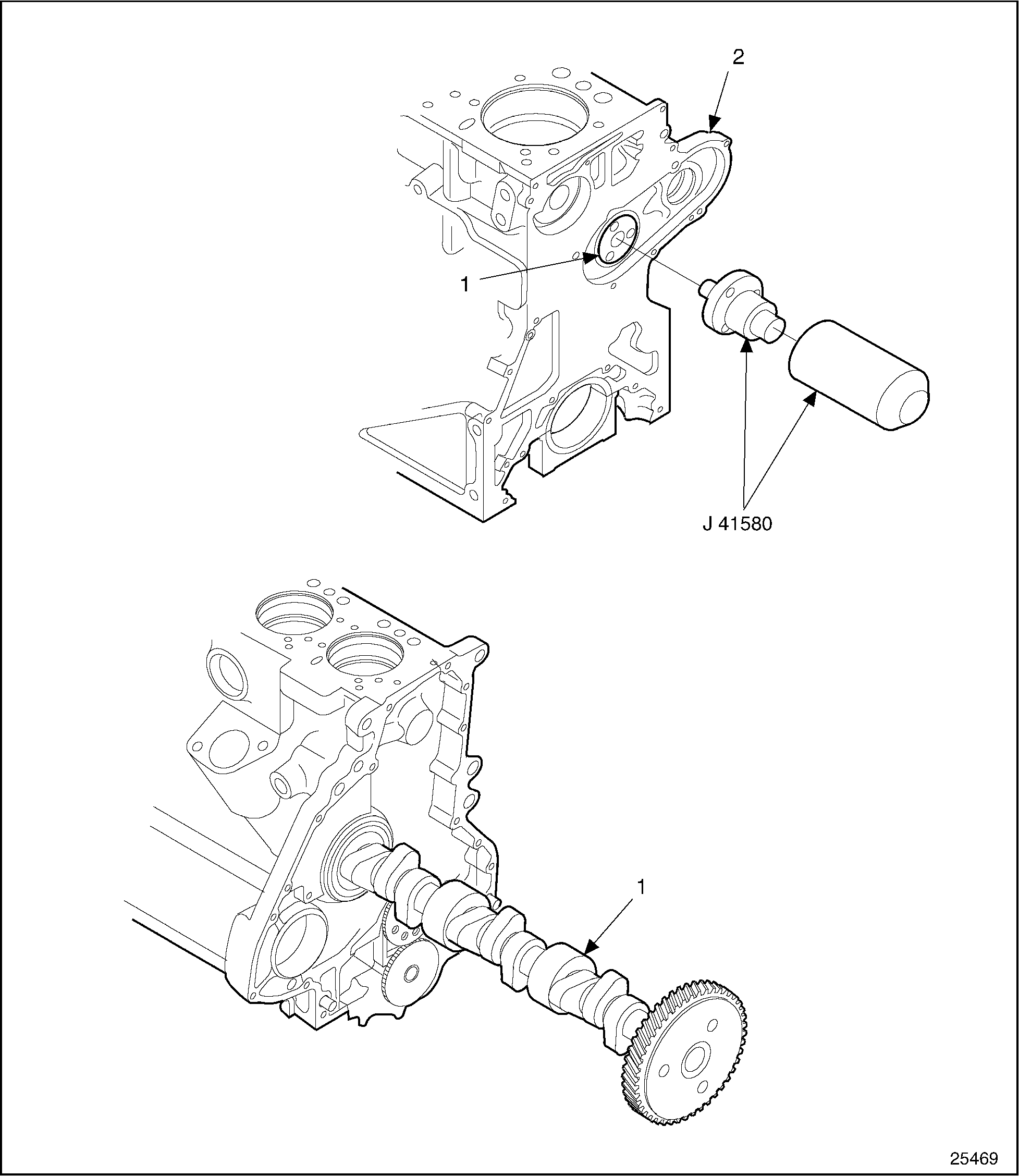 2

1

J 41580

1

25469