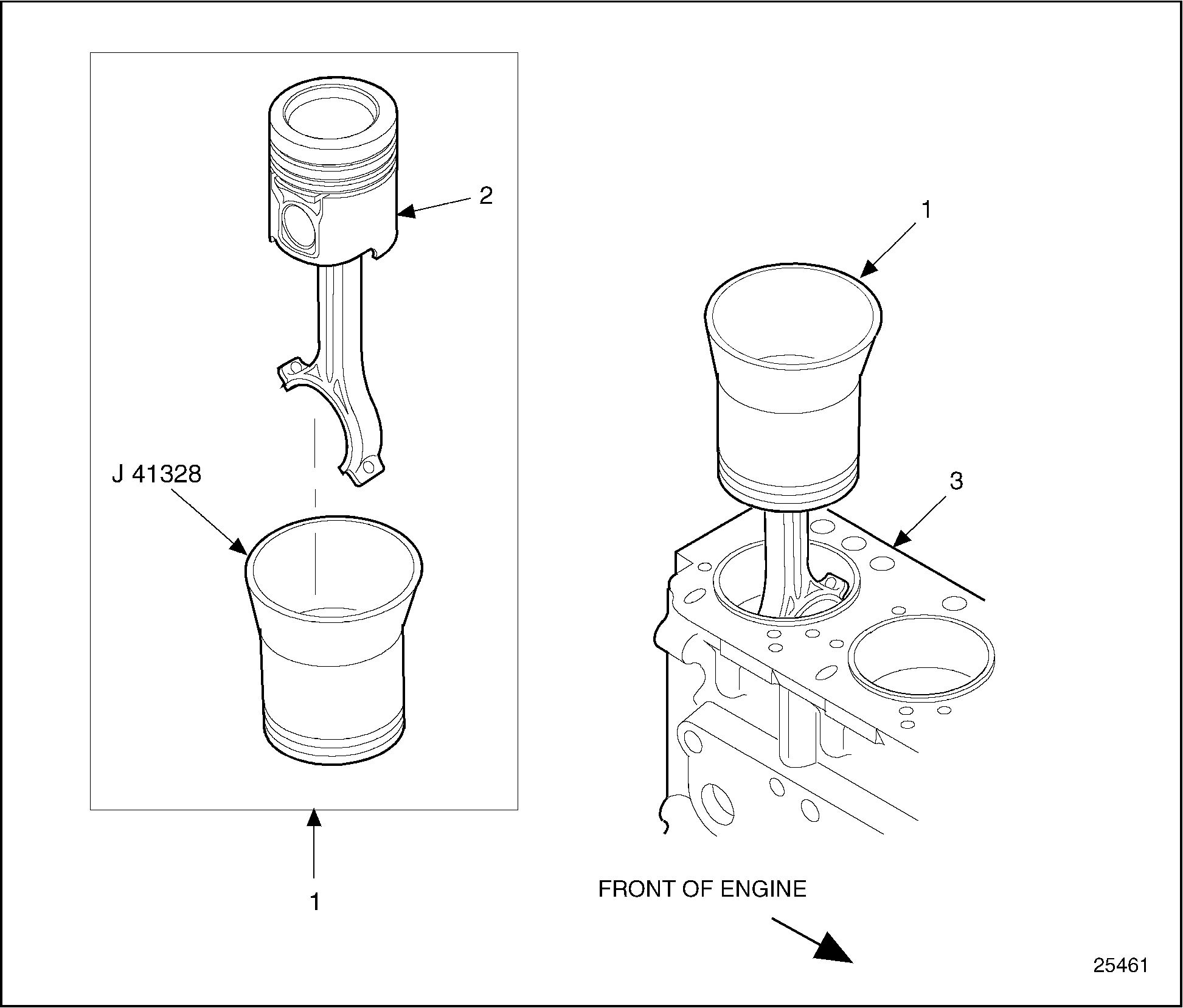 2

J 41328

1

1

3

FRONT OF ENGINE

25461