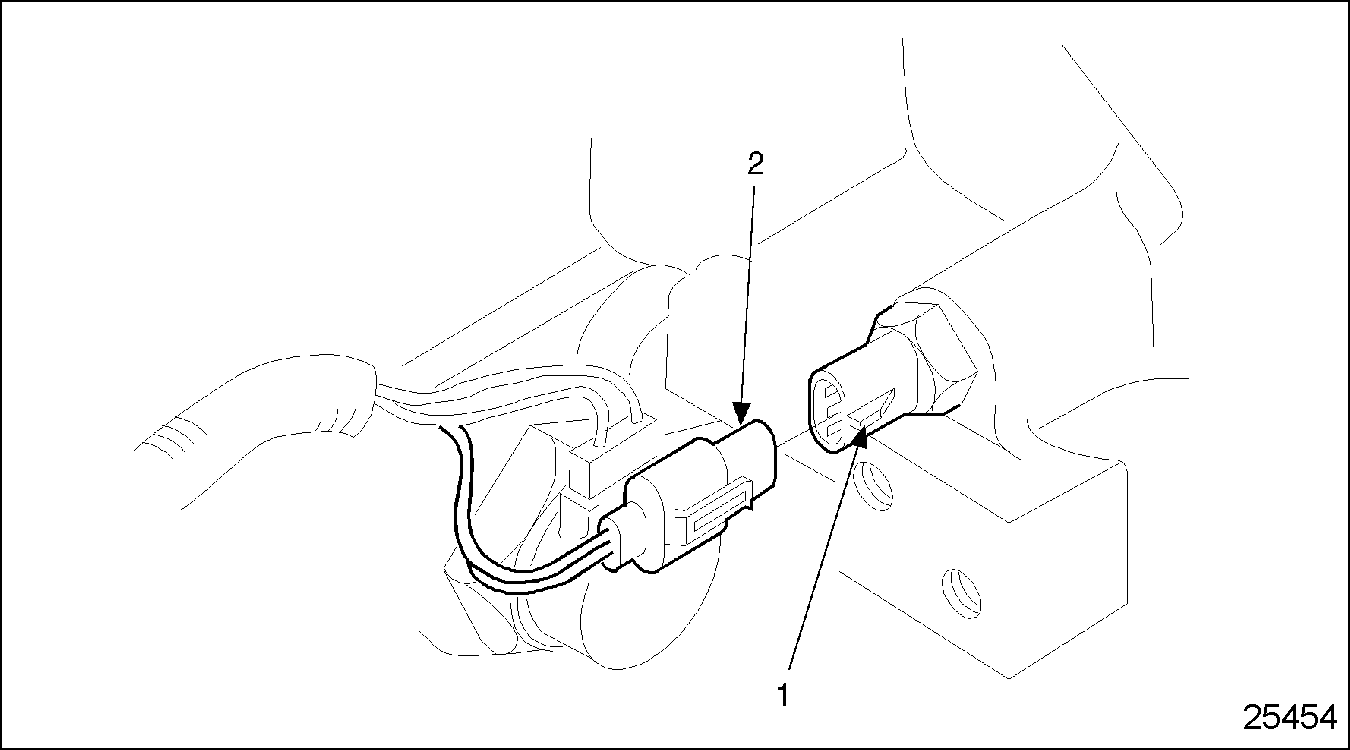 2
1
25454