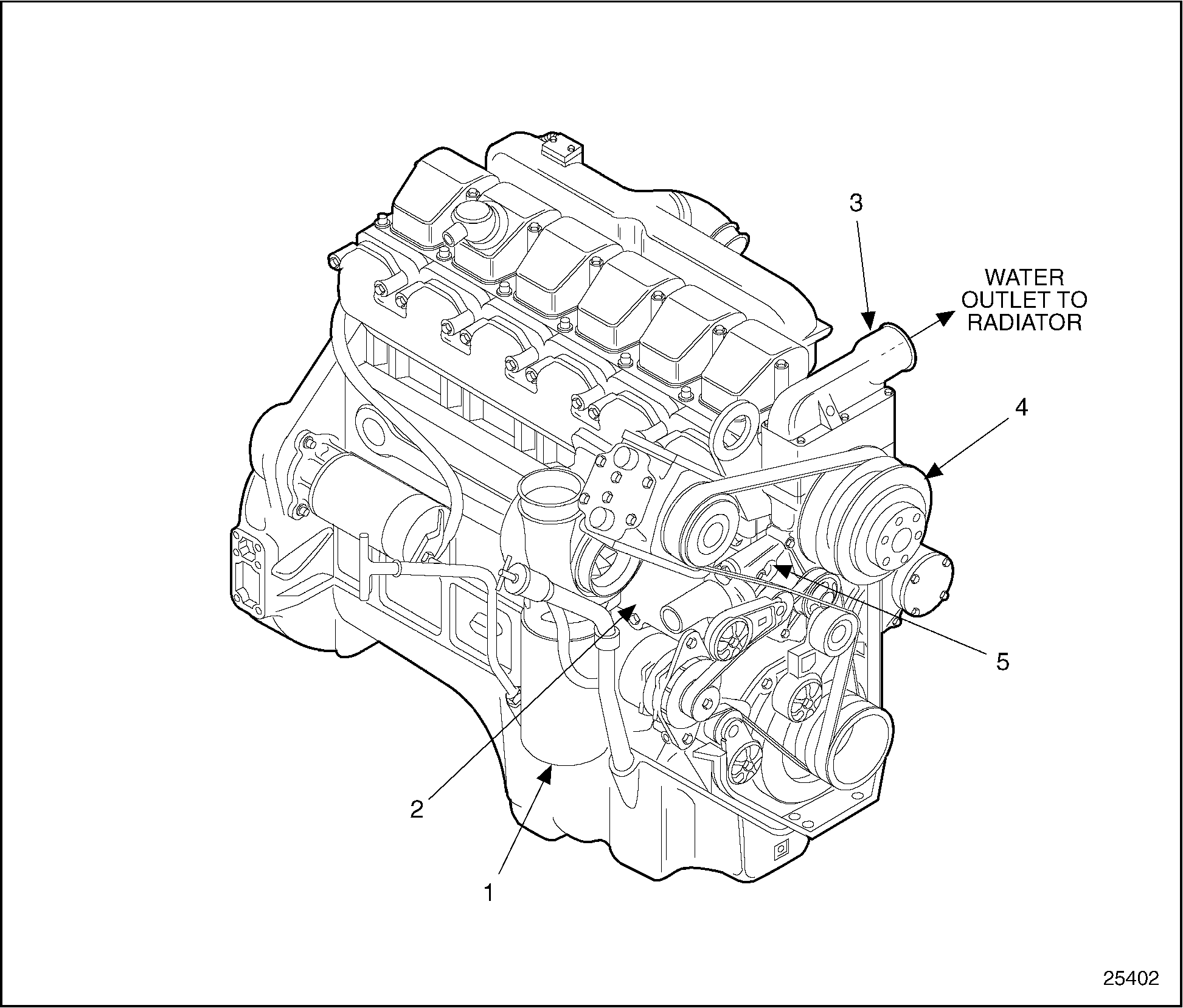 3

WATER OUTLET TO RADIATOR

4

5

2

1

25402