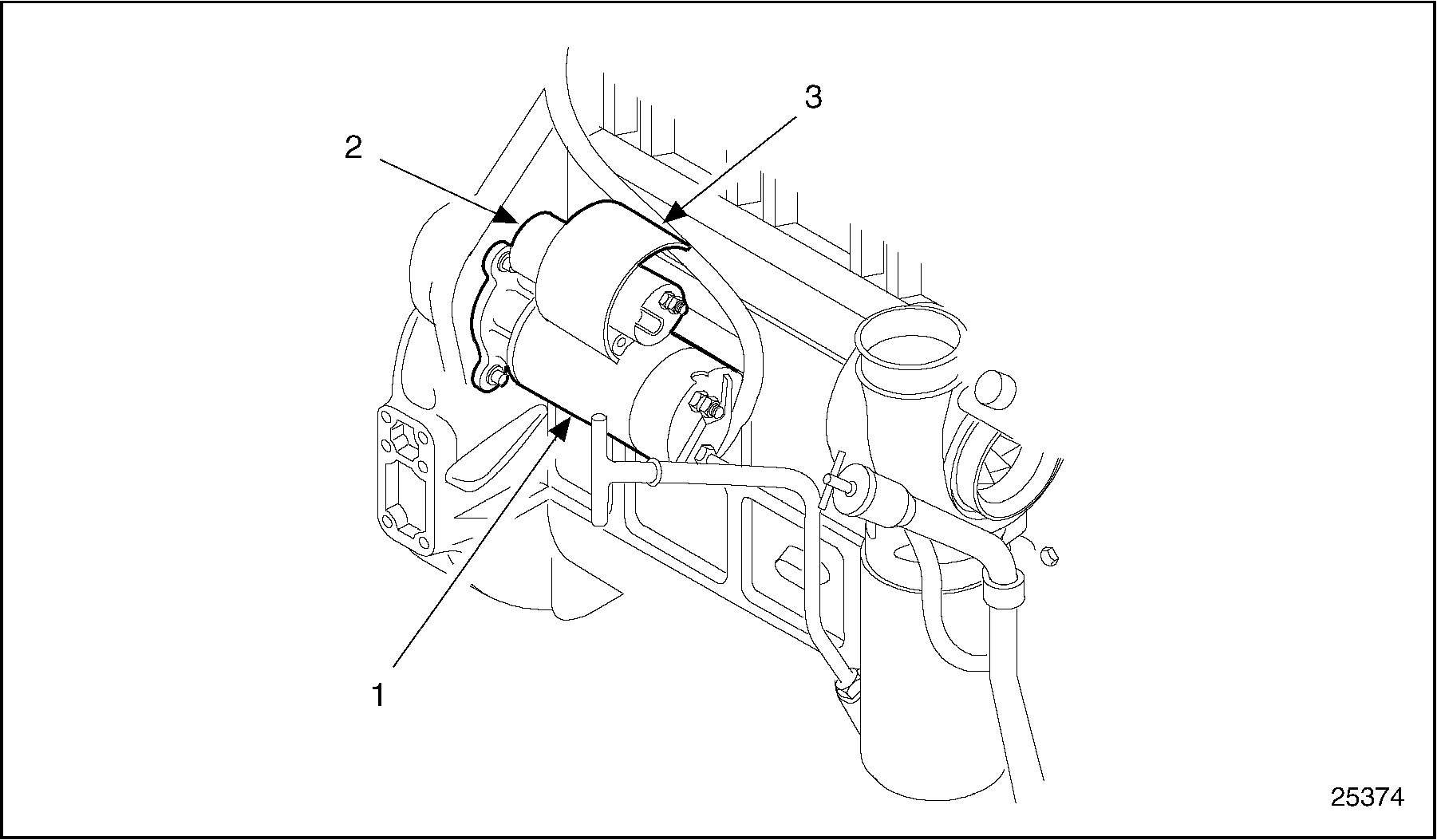 3
2
1
25374