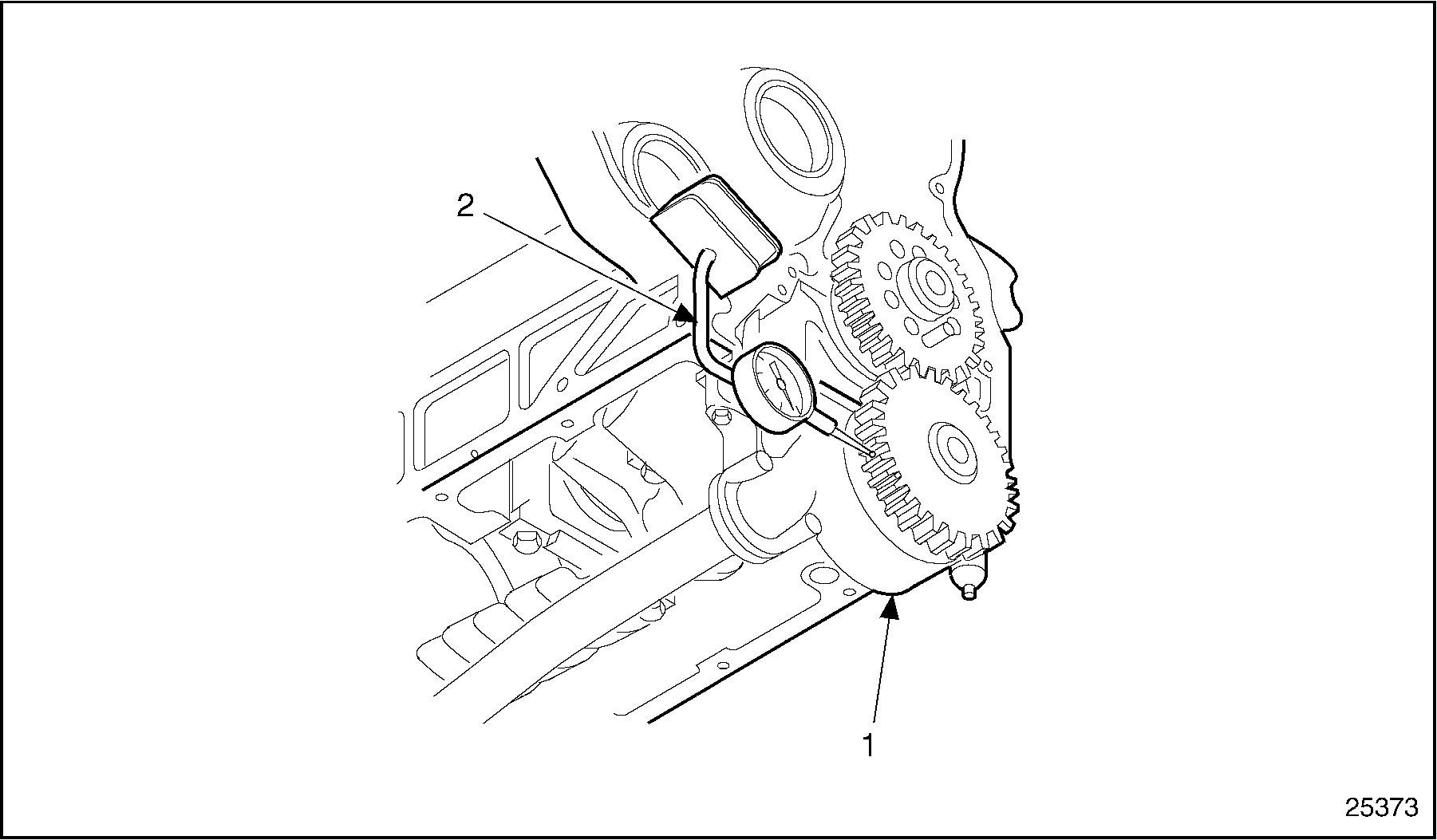 2
1
25373