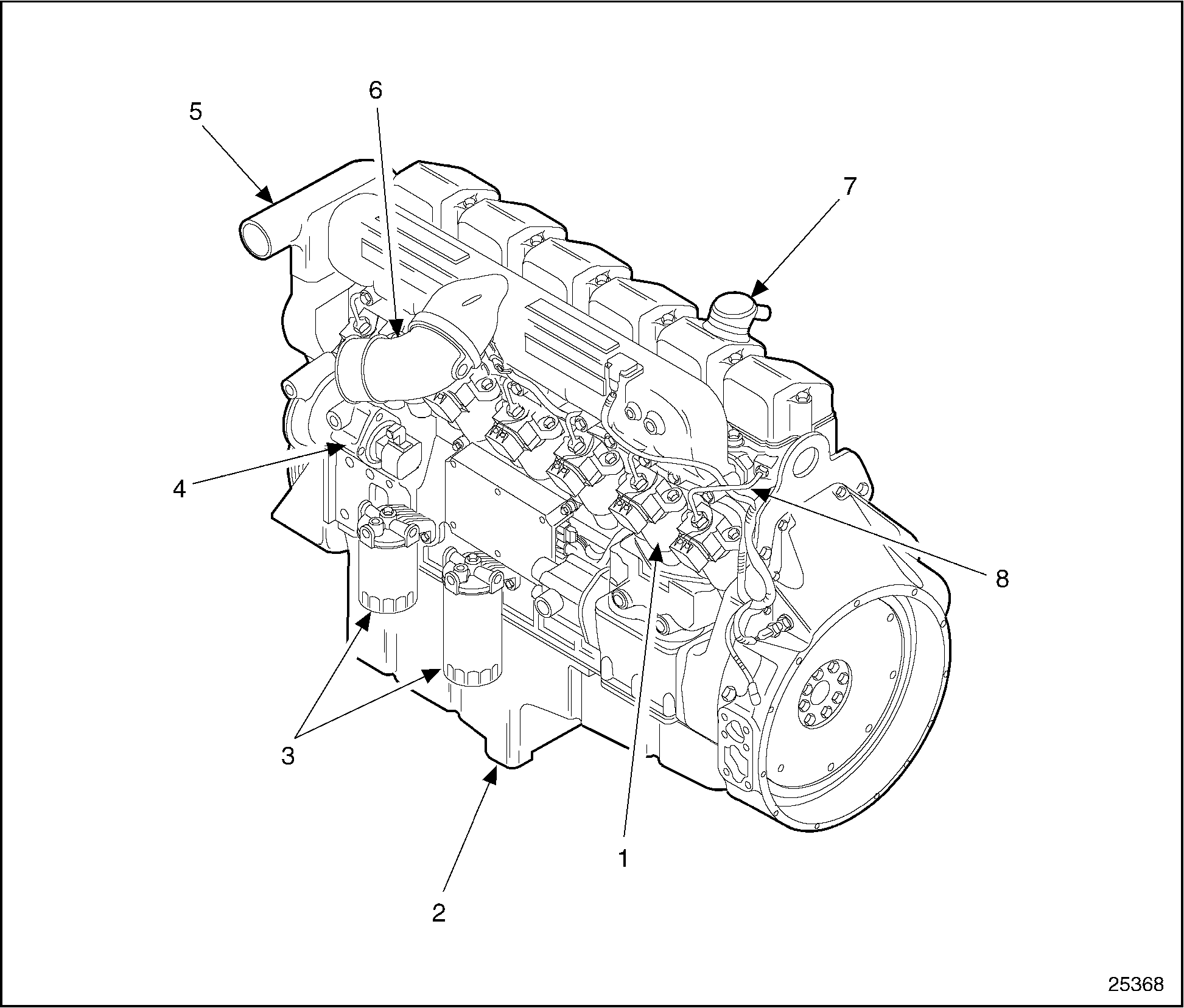 6
5
7
4
8
3
1
2
25368