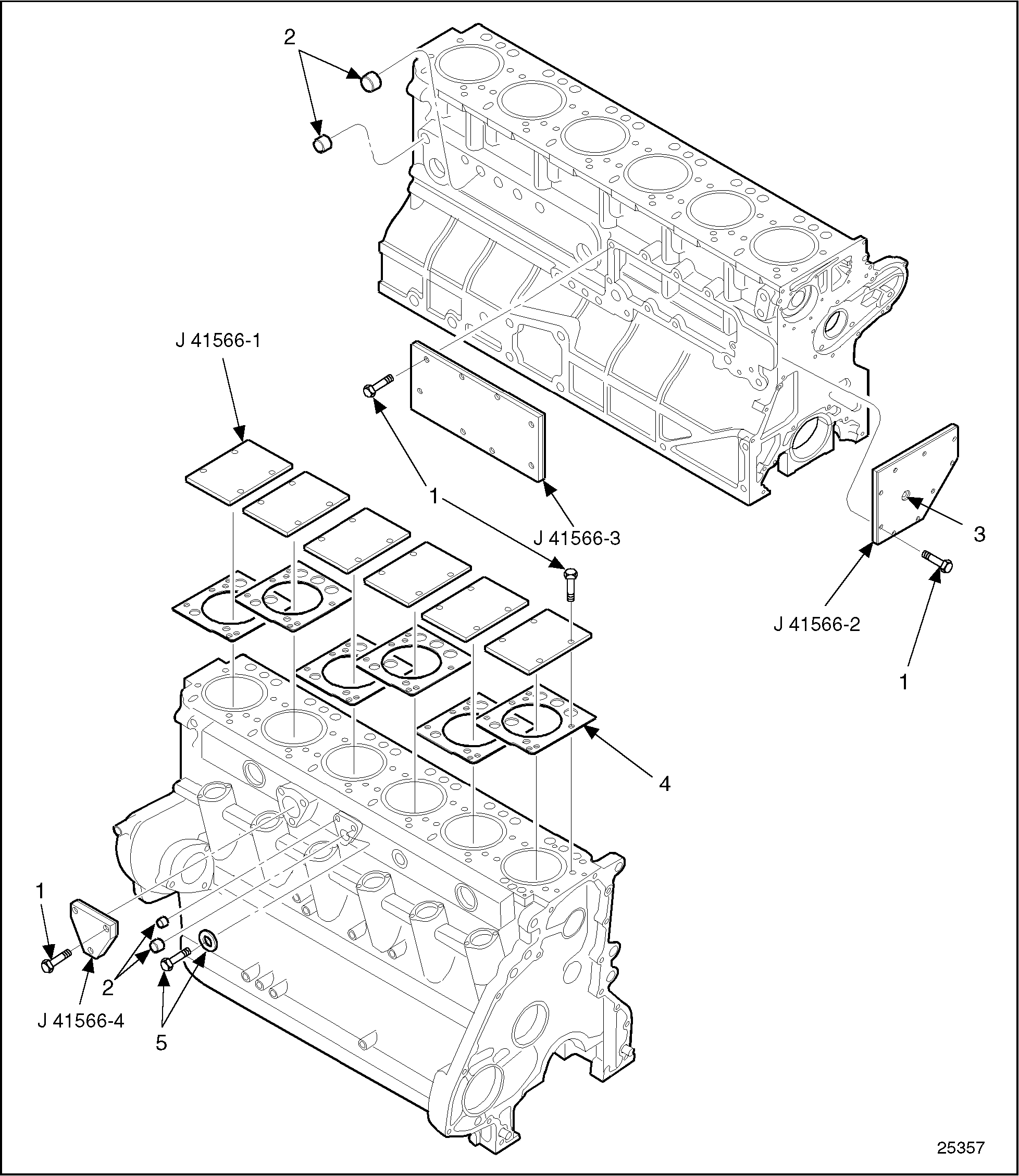 2

J 41566-1

1

J 41566-3

3

J 41566-2

1

4

1

2

J 41566-4

5

25357