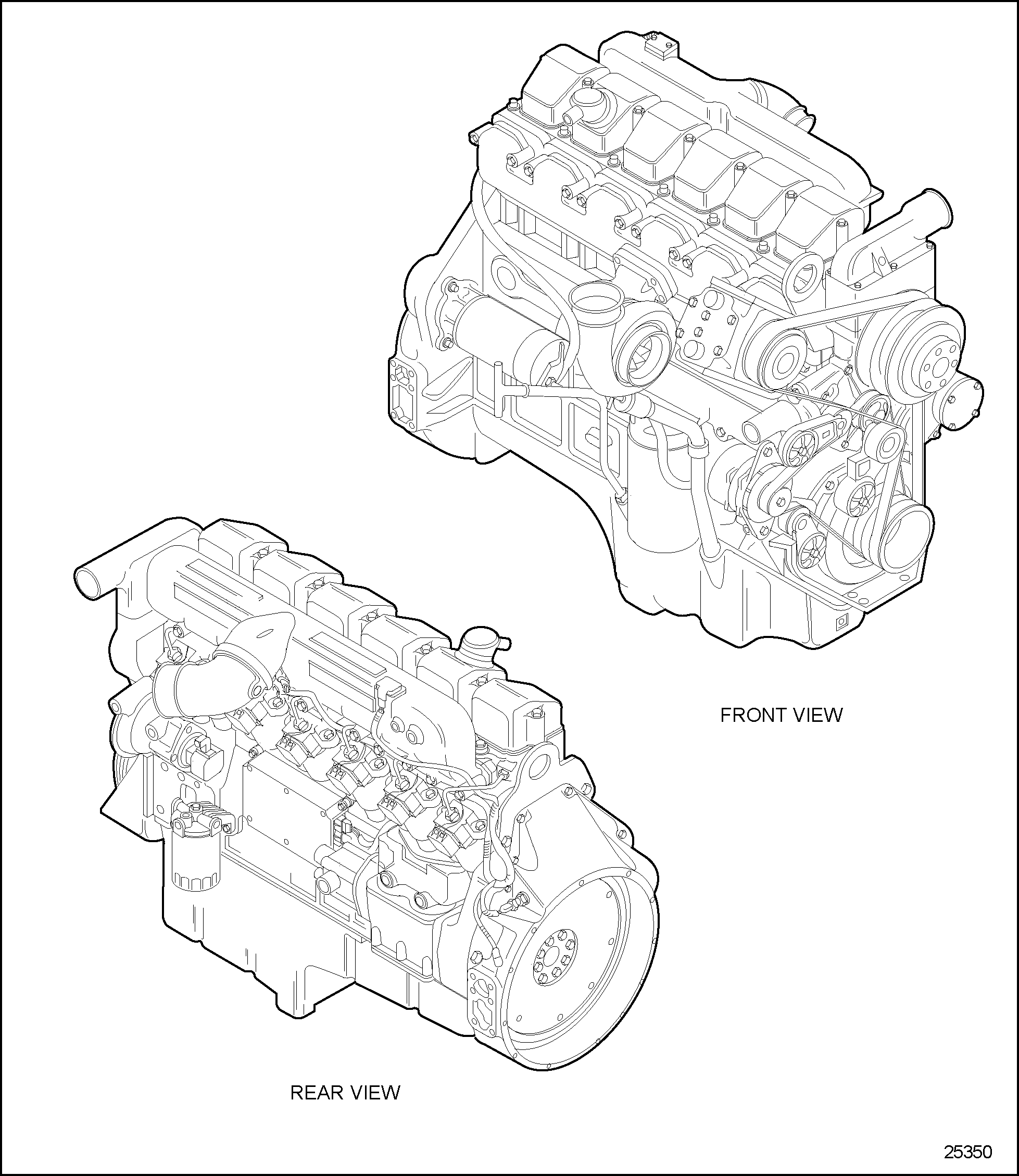 FRONT VIEW

REAR VIEW

25350