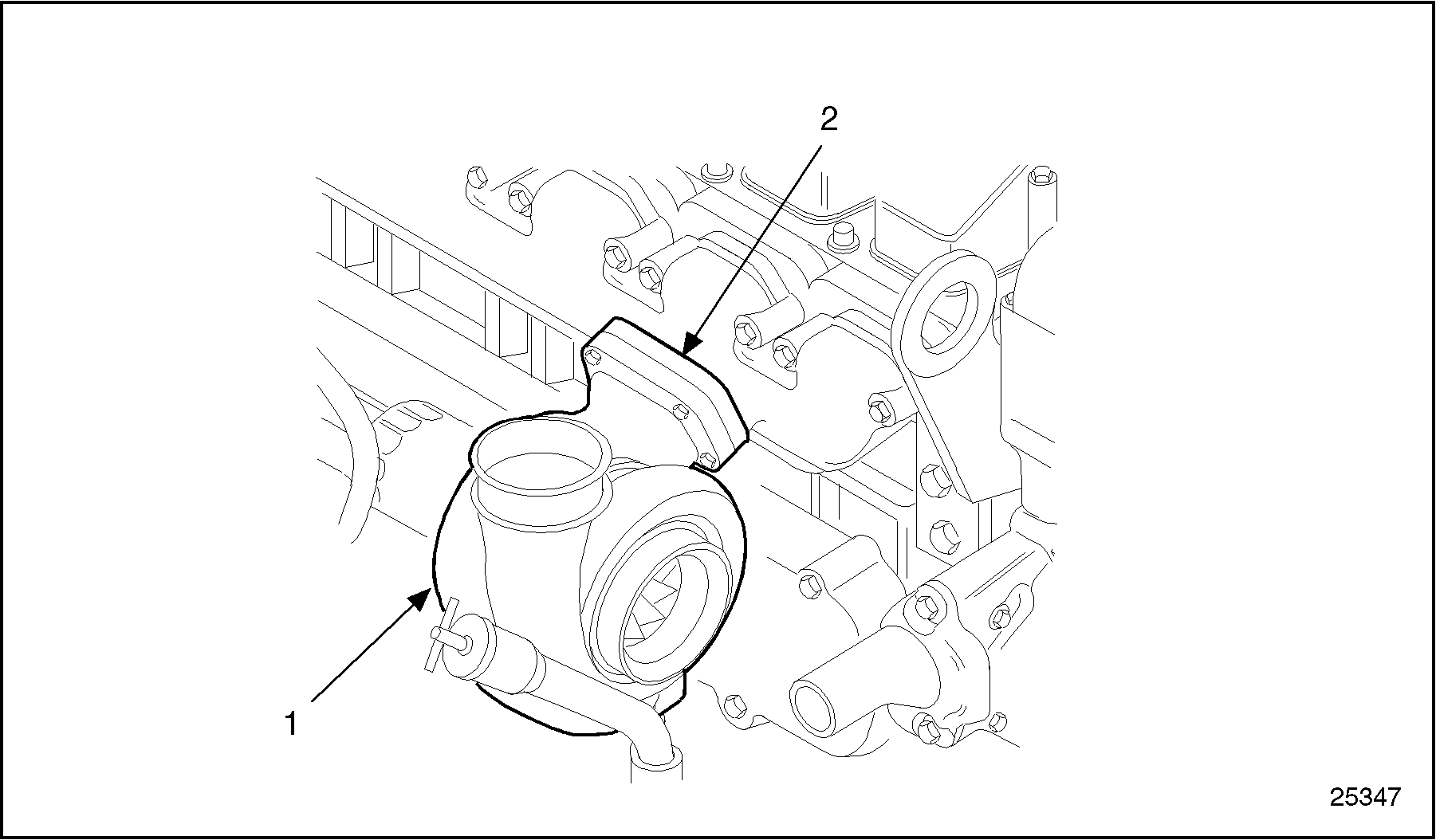 2

1

25347