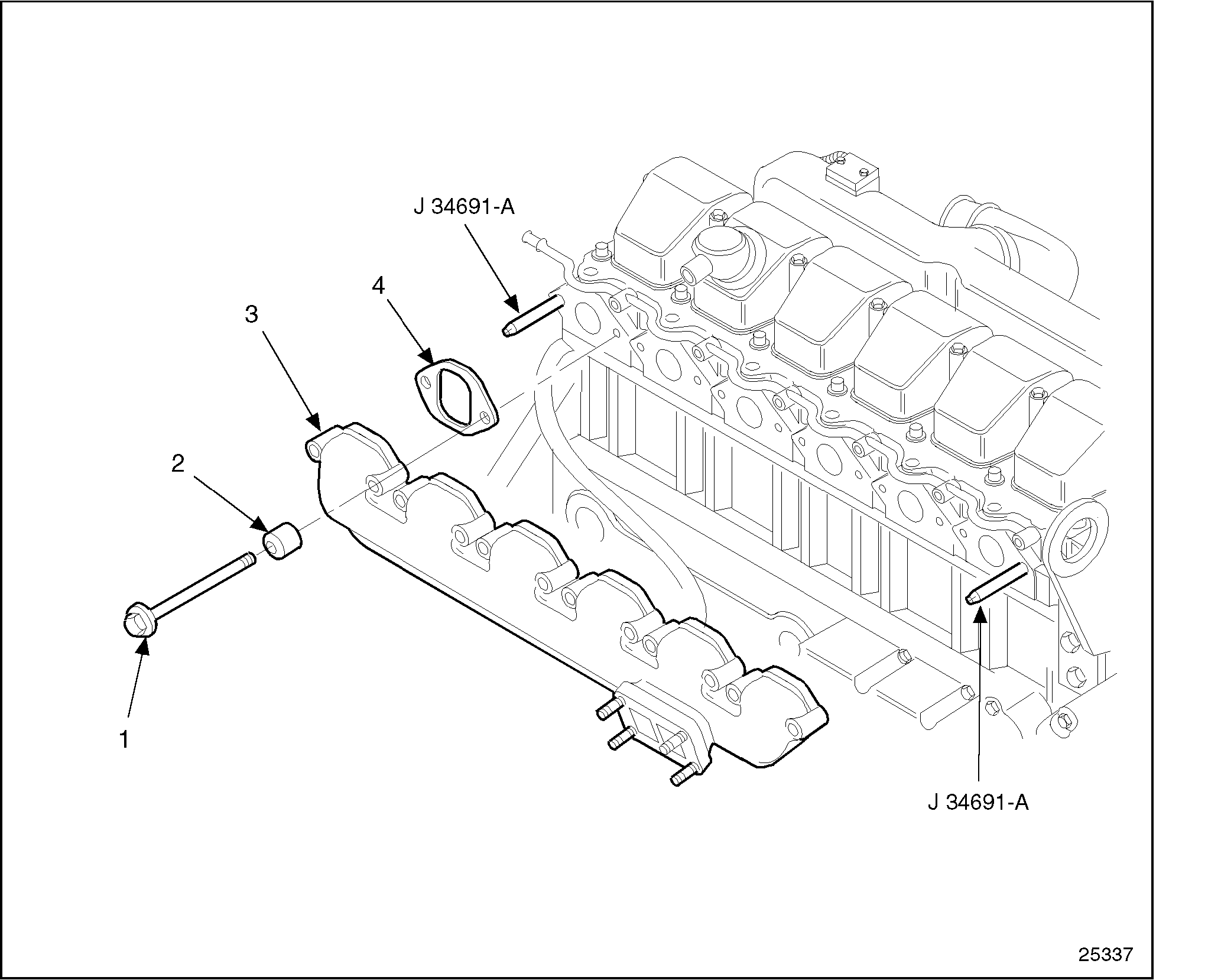 J 34691-A

4

3

2

1

J 34691-A

25337